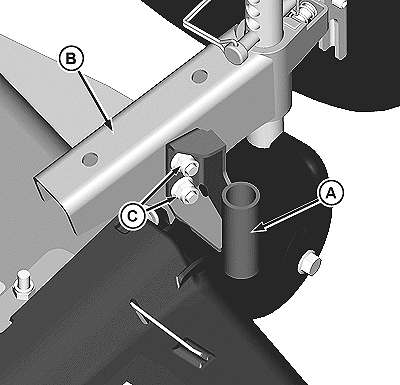 B
C
A