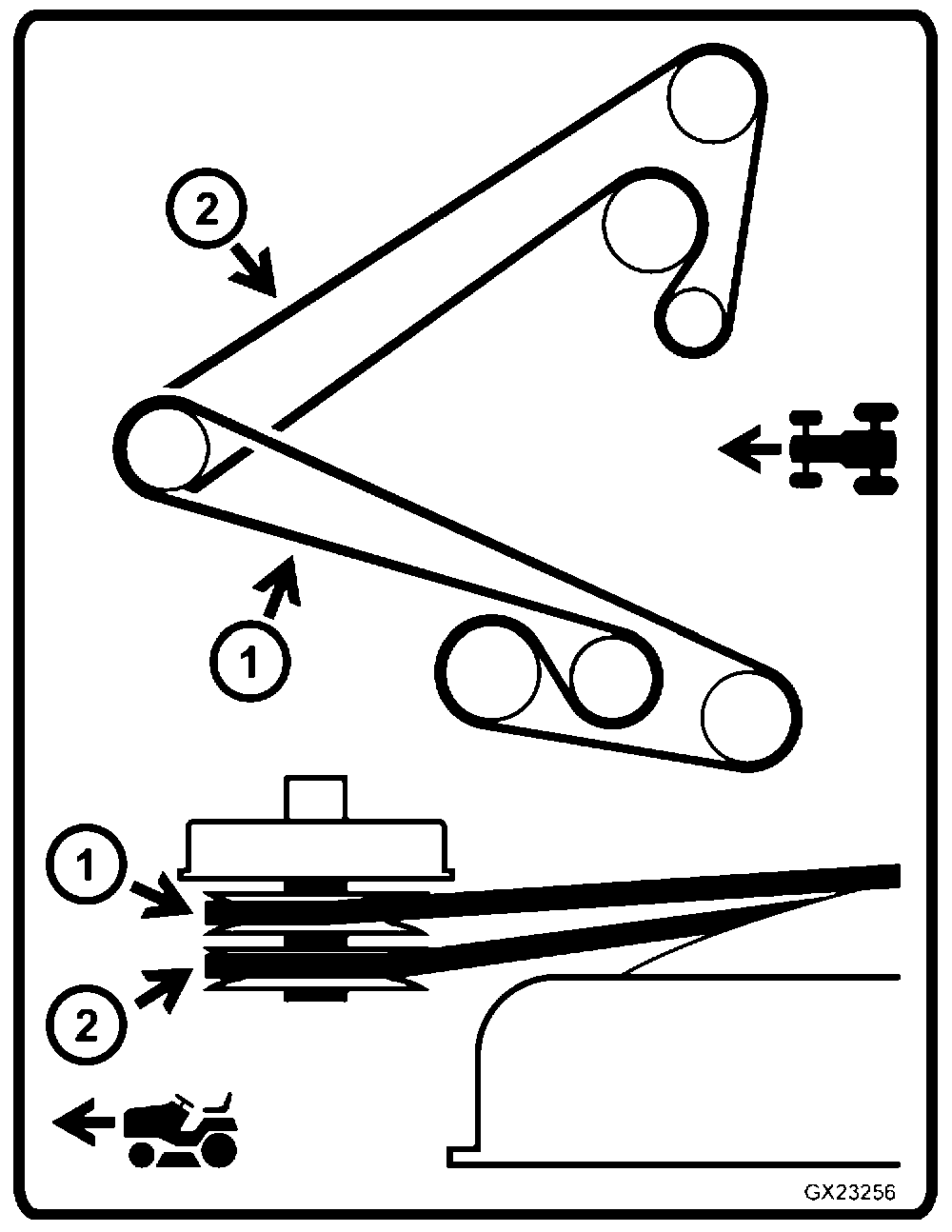 2

1

1

2

GX23256