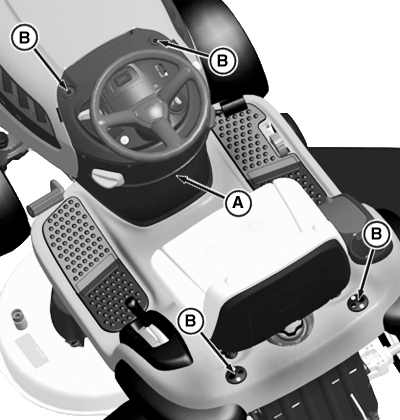 B
B
A
B
B