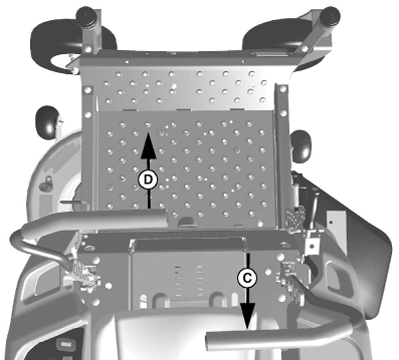 D

C