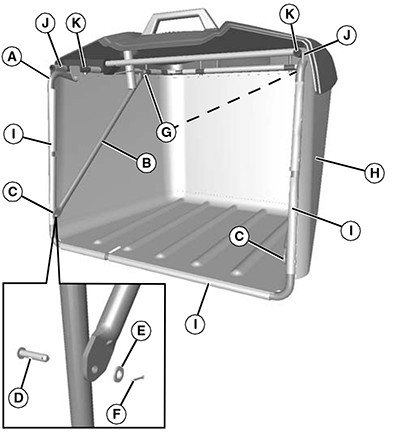 J
K
K
J
A
I
G
B
H
C
I
C
I
E
D
F