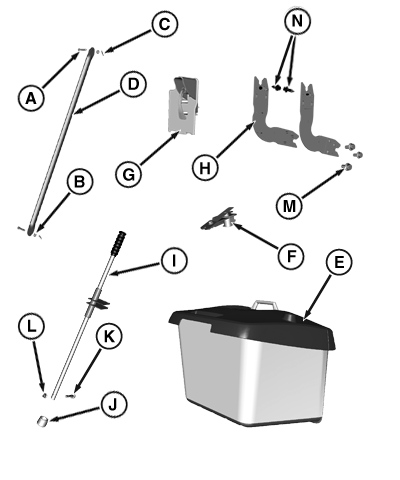 C
N
A
D
G
H
B
M
F
I
E
L
K
J