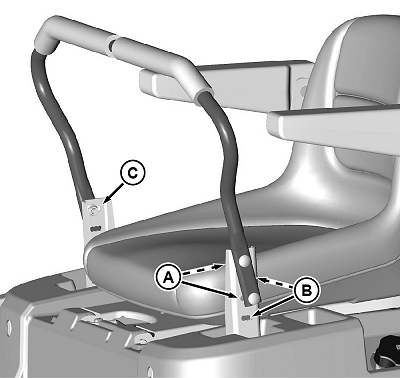 C
A
B