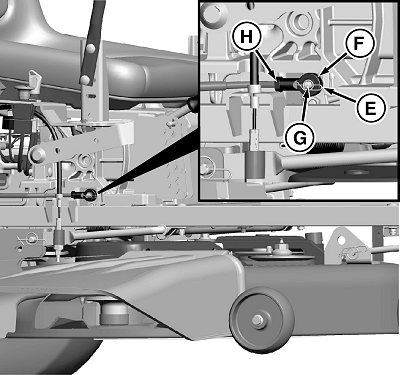 H
F
E
G