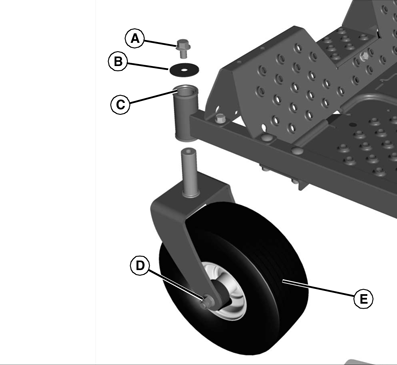 A
B
C
D
E