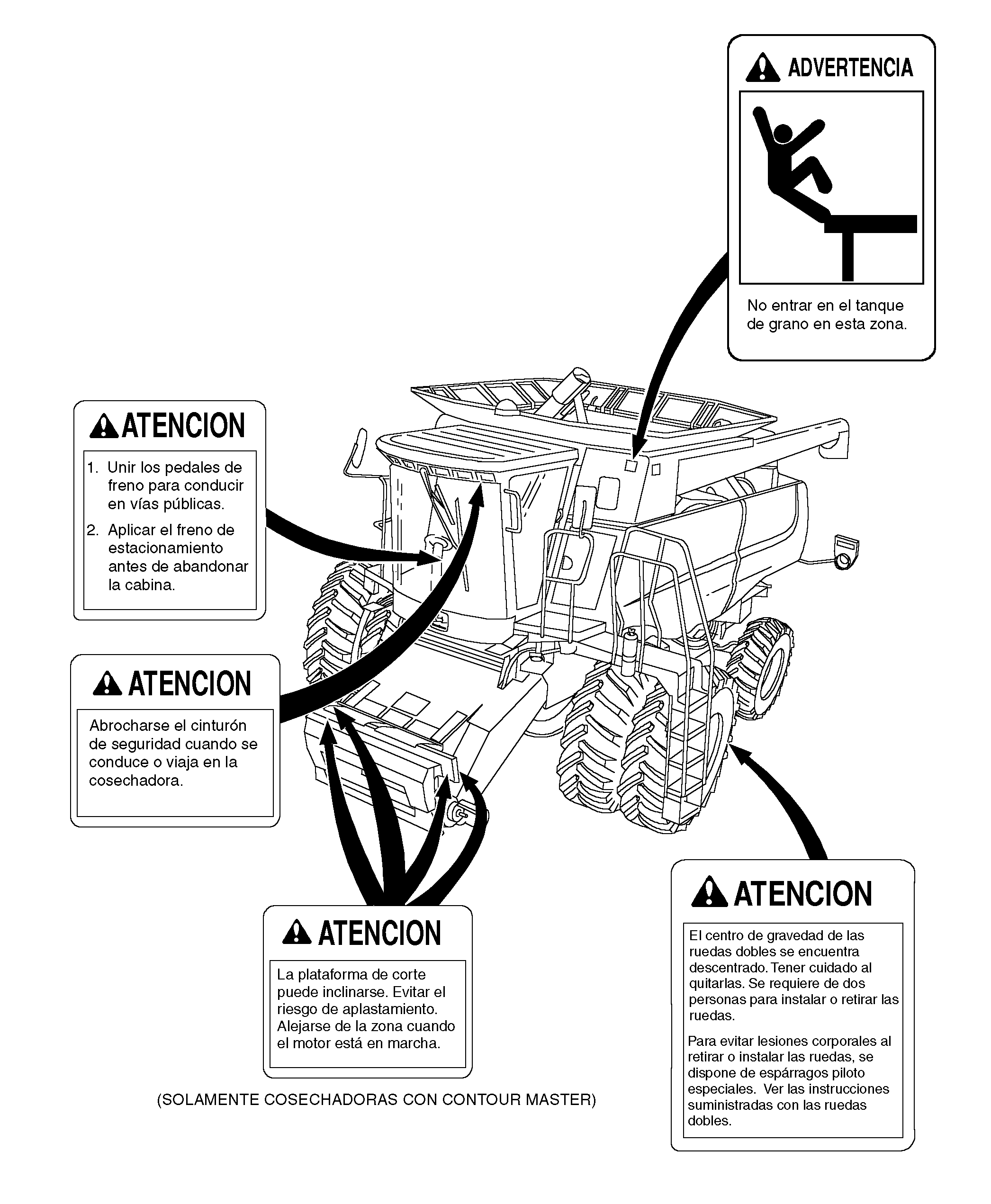 ADVERTENCIA

No entrar en el tanque de grano en esta zona.

ATENCION

1. Unir los pedales de freno para conducir en vías públicas.

2. Aplicar el freno de estacionamiento antes de abandonar la cabina.

ATENCION

Abrocharse el cinturón de seguridad cuando se conduce o viaja en la cosechadora.

ATENCION

La plataforma de corte puede inclinarse. Evitar el riesgo de aplastamiento. Alejarse de la zona cuando el motor está en marcha.

(SOLAMENTE COSECHADORAS CON CONTOUR MASTER)

ATENCION

El centro de gravedad de las ruedas dobles se encuentra descentrado. Tener cuidado al quitarlas. Se requiere de dos personas para instalar o retirar las ruedas.

Para evitar lesiones corporales al retirar o instalar las ruedas, se dispone de espárragos piloto especiales. Ver las instrucciones suministradas con las ruedas dobles.