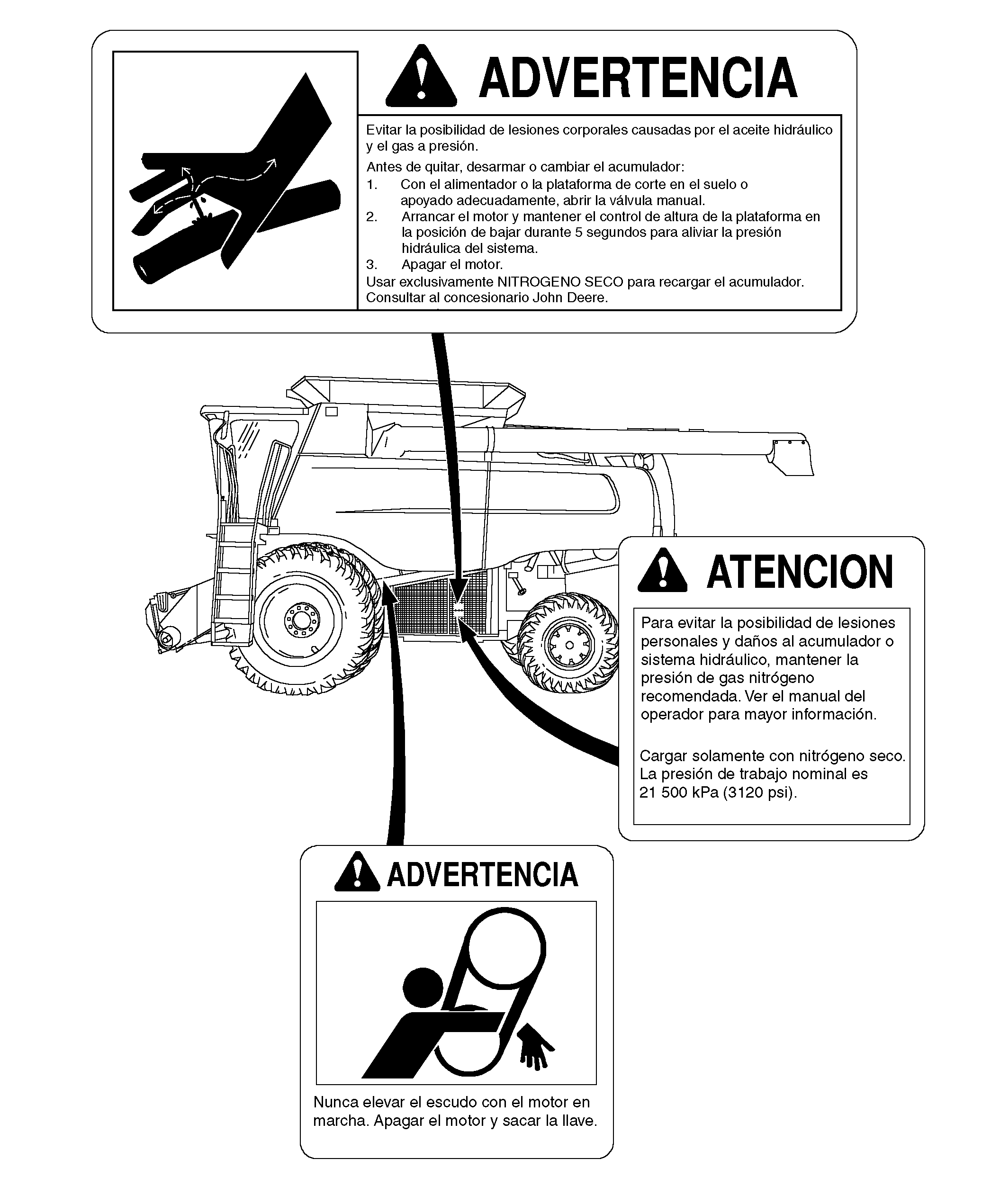 ADVERTENCIA

Evitar la posibilidad de lesiones corporales causadas por el aceite hidráulico y el gas a presión.

Antes de quitar, desarmar o cambiar el acumulador:
1. Con el alimentador o la plataforma de corte en el suelo o apoyado adecuadamente, abrir la válvula manual.
2. Arrancar el motor y mantener el control de altura de la plataforma en la posición de bajar durante 5 segundos para aliviar la presión hidráulica del sistema.
3. Apagar el motor.
Usar exclusivamente NITROGENO SECO para recargar el acumulador. Consultar al concesionario John Deere.

ATENCION

Para evitar la posibilidad de lesiones personales y daños al acumulador o sistema hidráulico, mantener la presión de gas nitrógeno recomendada. Ver el manual del operador para mayor información.

Cargar solamente con nitrógeno seco. La presión de trabajo nominal es 21 500 kPa (3120 psi).

ADVERTENCIA

Nunca elevar el escudo con el motor en marcha. Apagar el motor y sacar la llave.