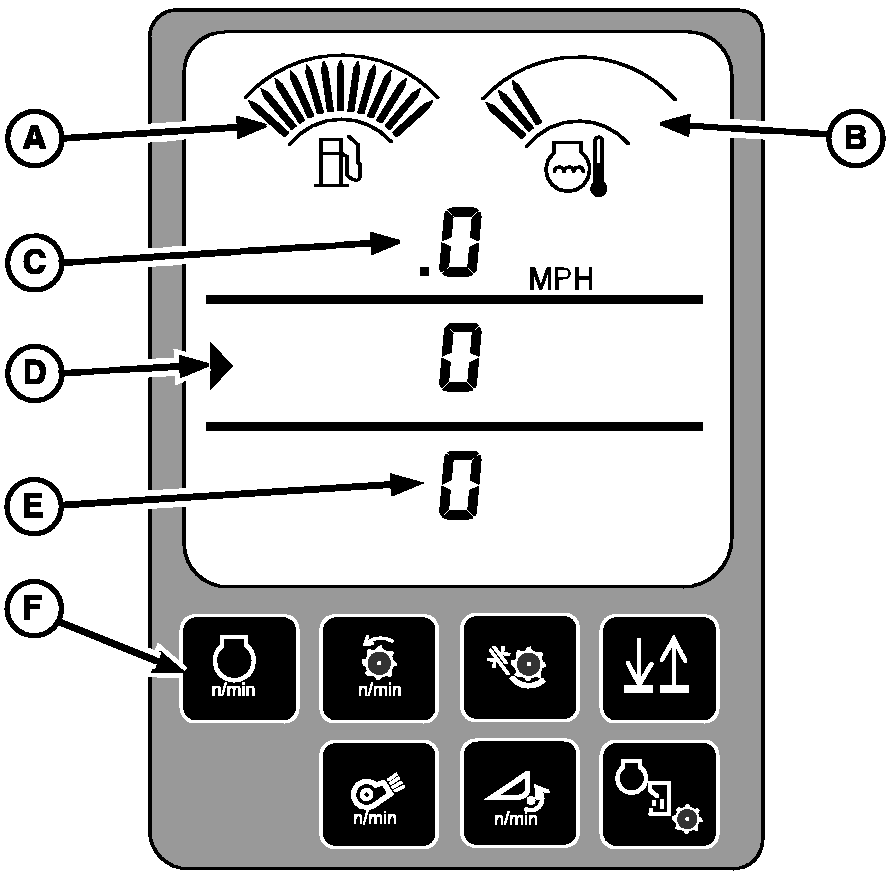 A

B

C

.0

MPH

D

0

E

0

F

n/min

n/min

n/min

n/min