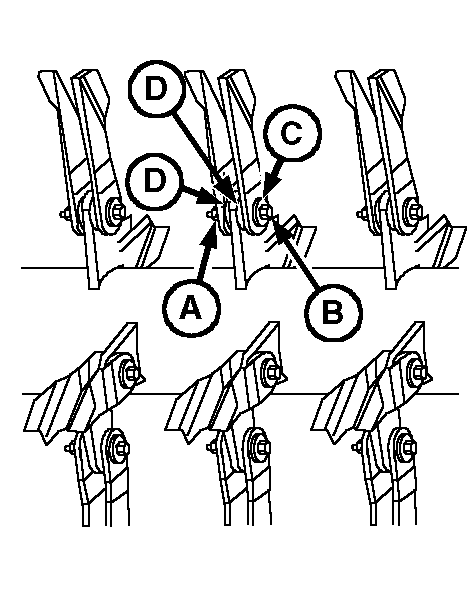 D
C
D
A
B