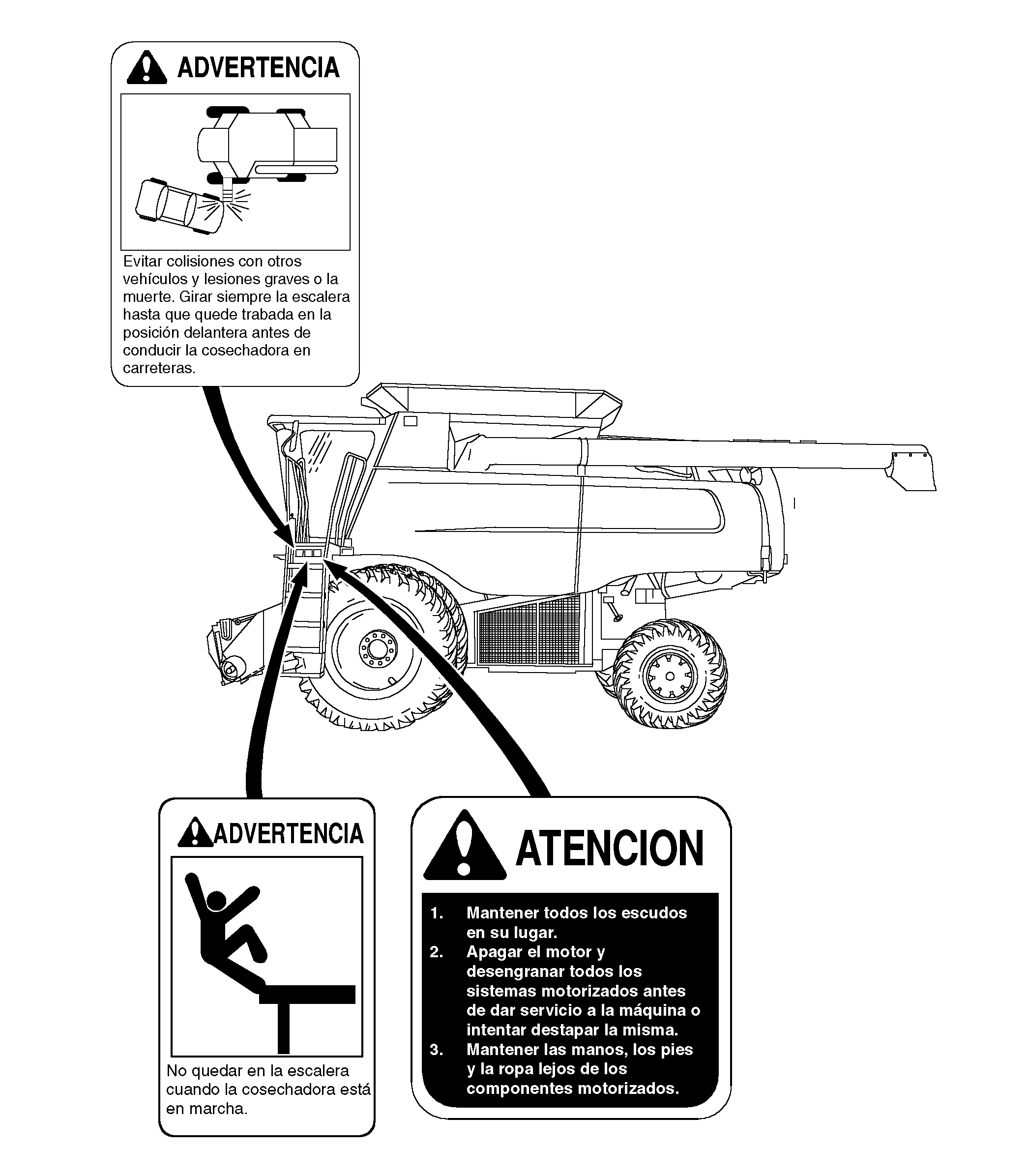 ADVERTENCIA

Evitar colisiones con otros vehículos y lesiones graves o la muerte. Girar siempre la escalera hasta que quede trabada en la posición delantera antes de conducir la cosechadora en carreteras.

ADVERTENCIA

No quedar en la escalera cuando la cosechadora está en marcha.

ATENCION

1. Mantener todos los escudos en su lugar.
2. Apagar el motor y desengranar todos los sistemas motorizados antes de dar servicio a la máquina o intentar destapar la misma.
3. Mantener las manos, los pies y la ropa lejos de los componentes motorizados.