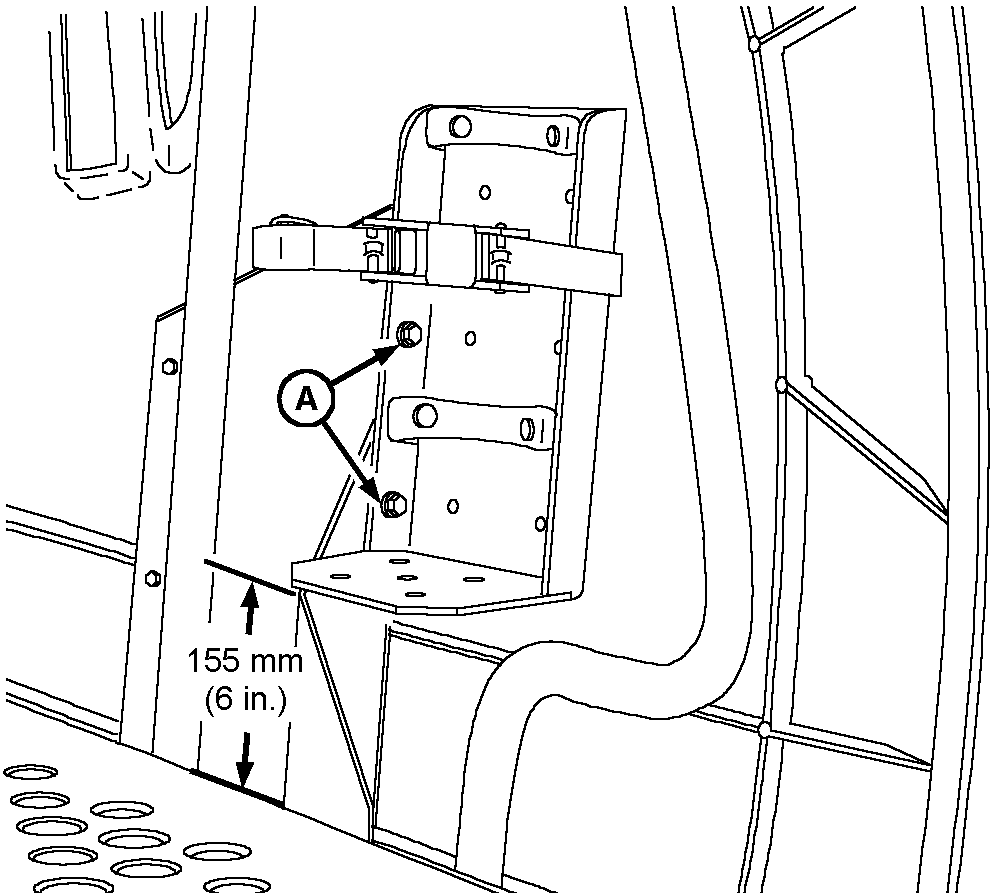 A
155 mm
(6 in.)