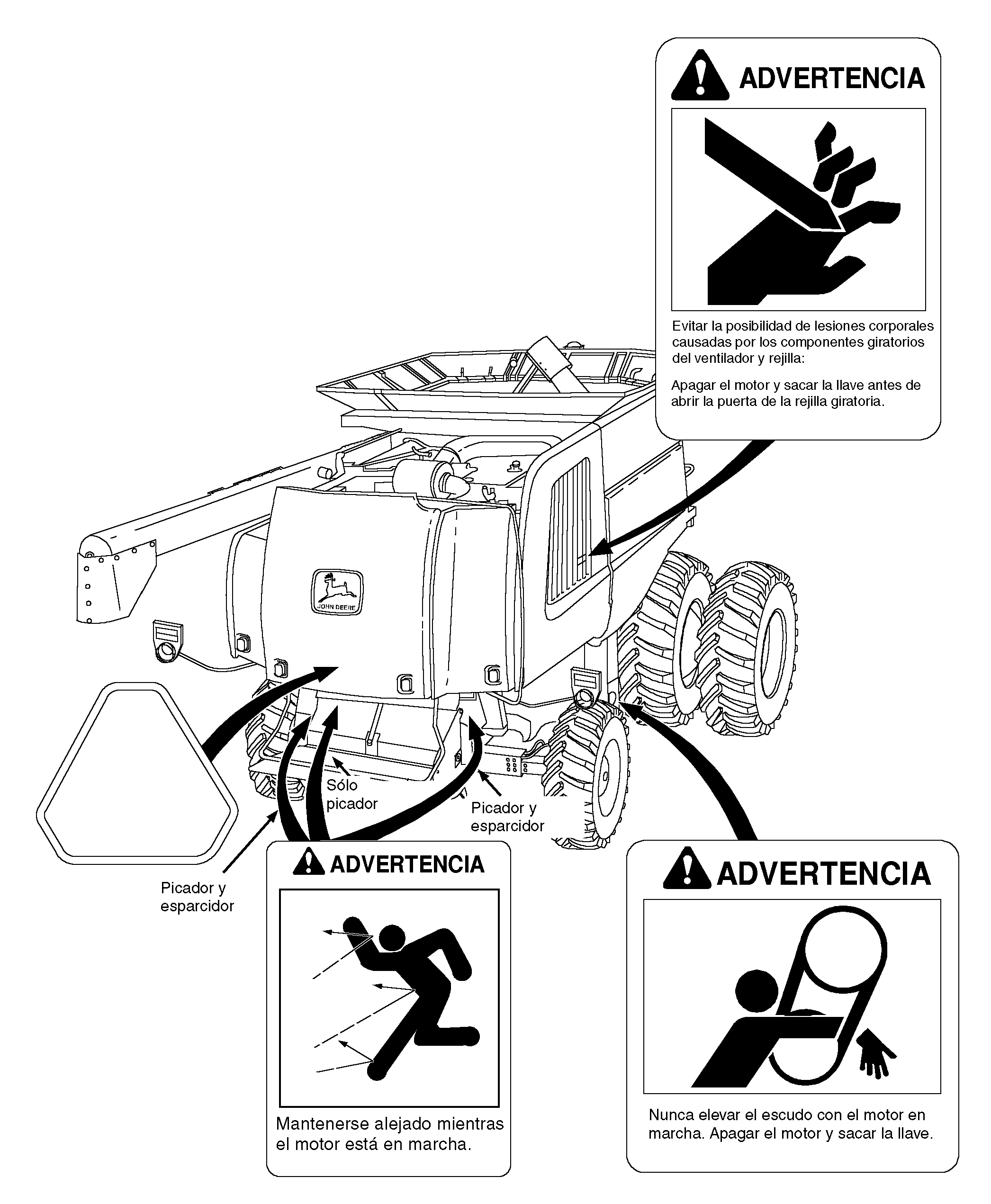 ADVERTENCIA

Evitar la posibilidad de lesiones corporales causadas por los componentes giratorios del ventilador y rejilla:

Apagar el motor y sacar la llave antes de abrir la puerta de la rejilla giratoria.

JOHN DEERE

Sólo picador

Picador y esparcidor

Picador y esparcidor

ADVERTENCIA

Mantenerse alejado mientras el motor está en marcha.

ADVERTENCIA

Nunca elevar el escudo con el motor en marcha. Apagar el motor y sacar la llave.