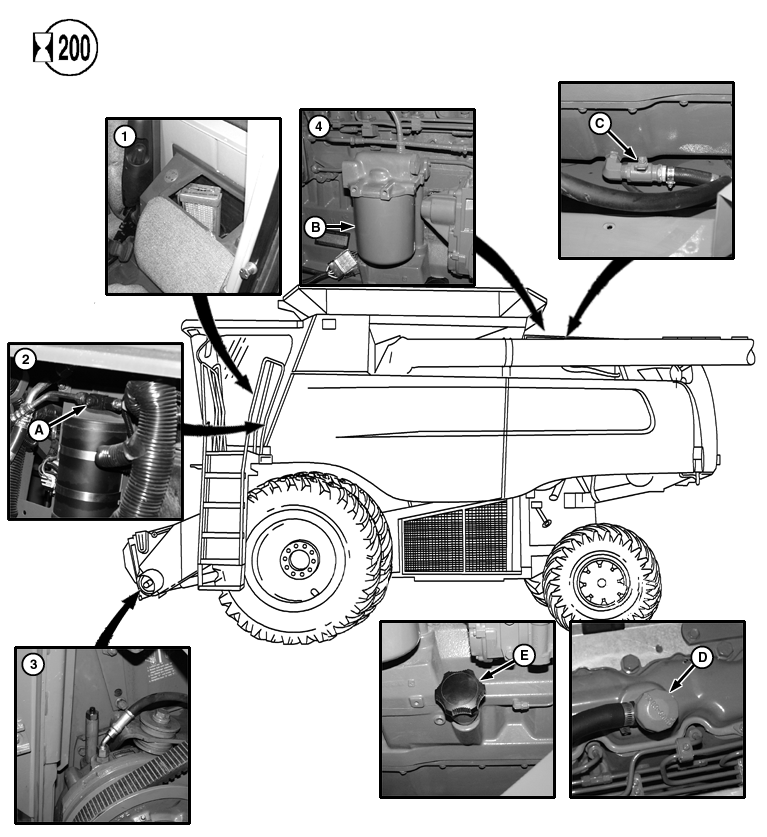 200

1

4

B

C

2

A

3

E

D