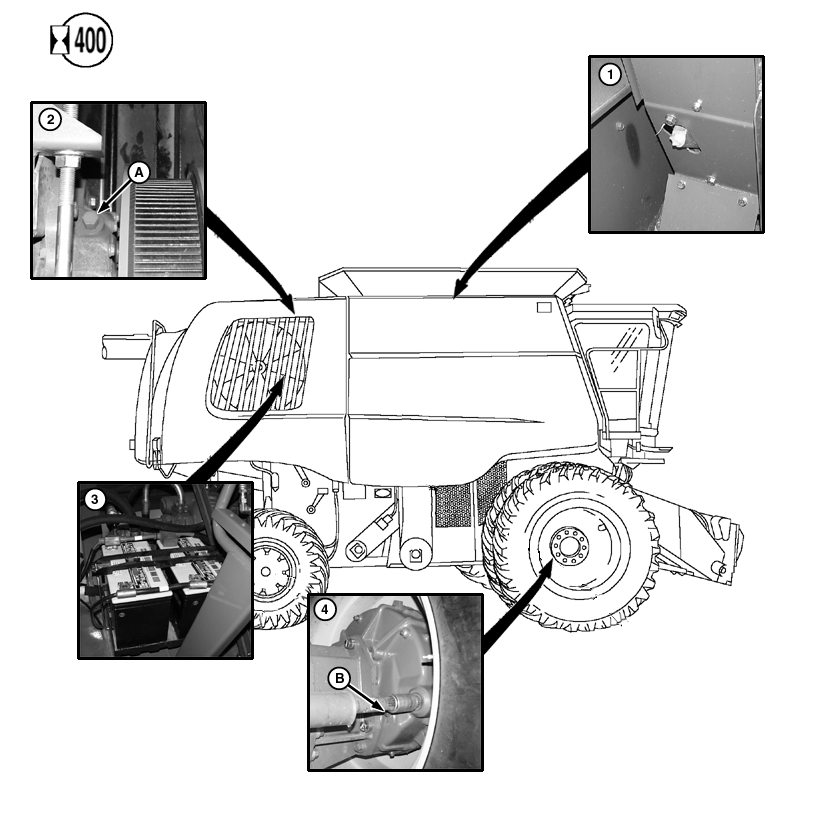 400

2

A

1

3

4

B