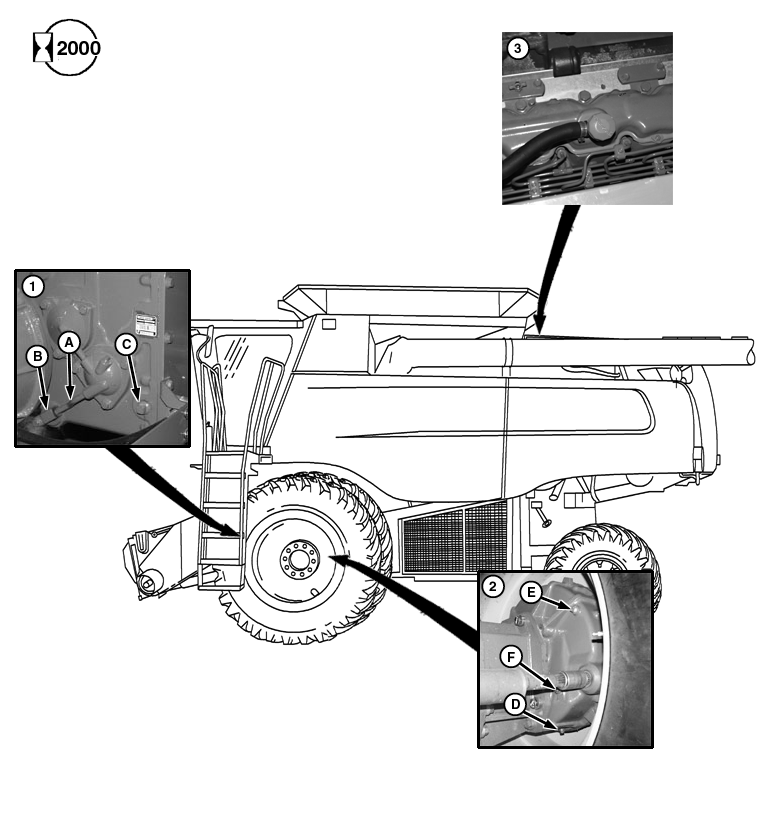 2000

3

1

A

B

C

2

E

F

D