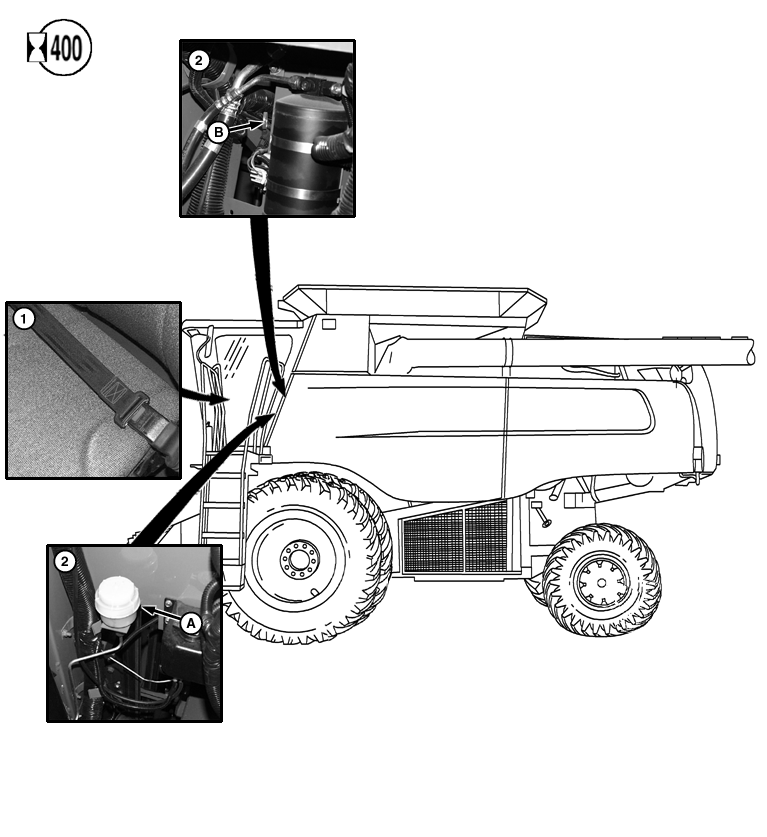 400

2

B

1

2

A