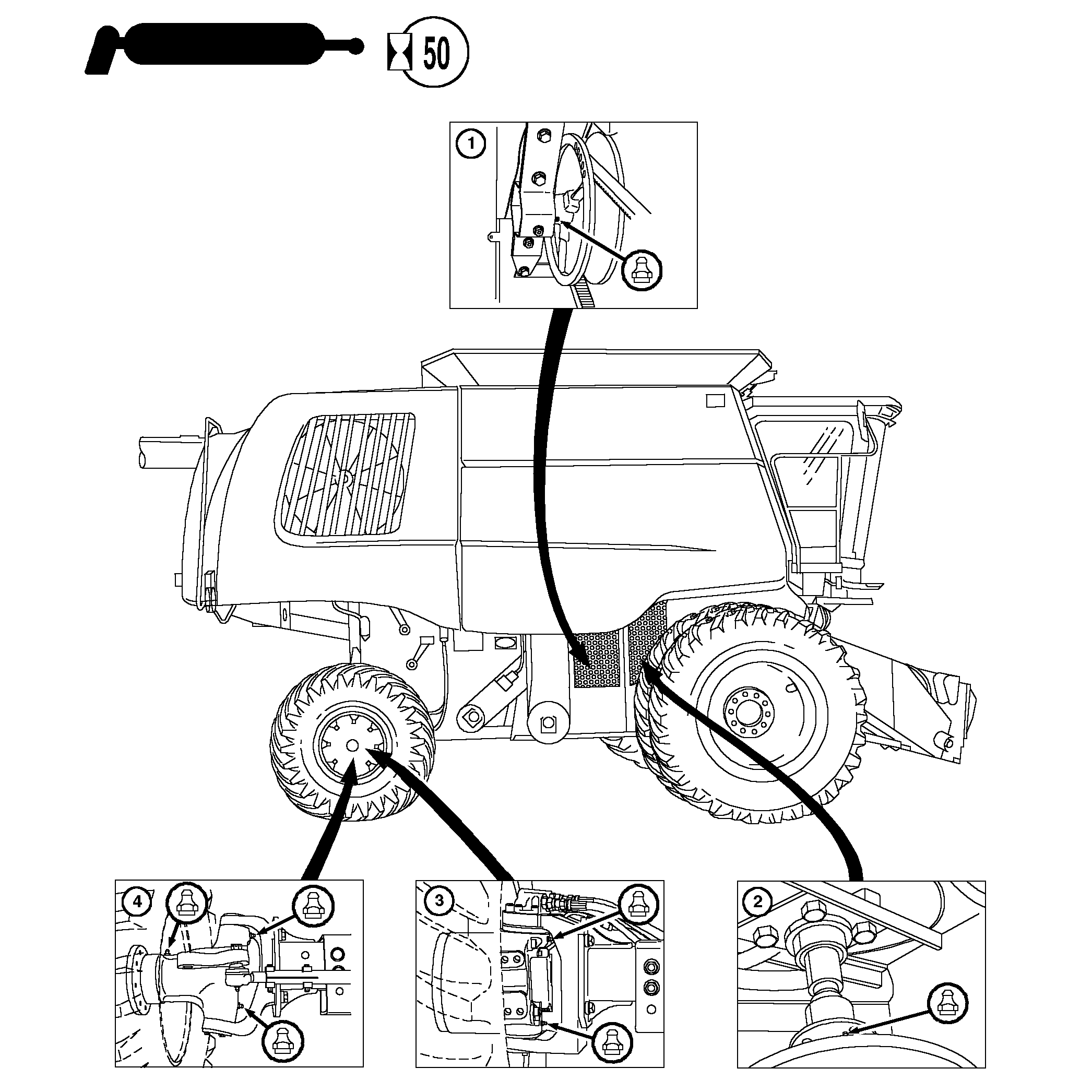 50

1

4

3

2