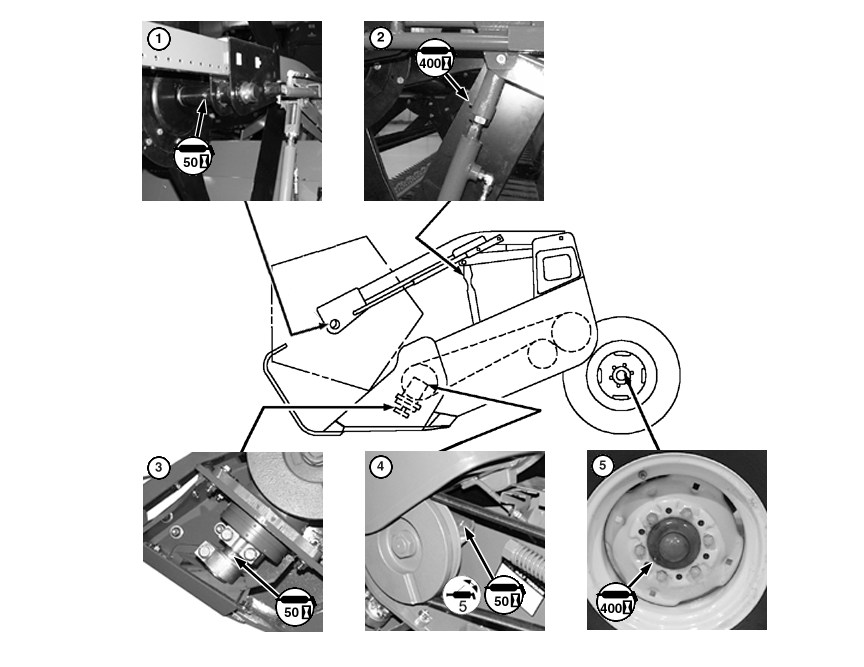 1

50

2

400

3

50

4

5

50

5

400