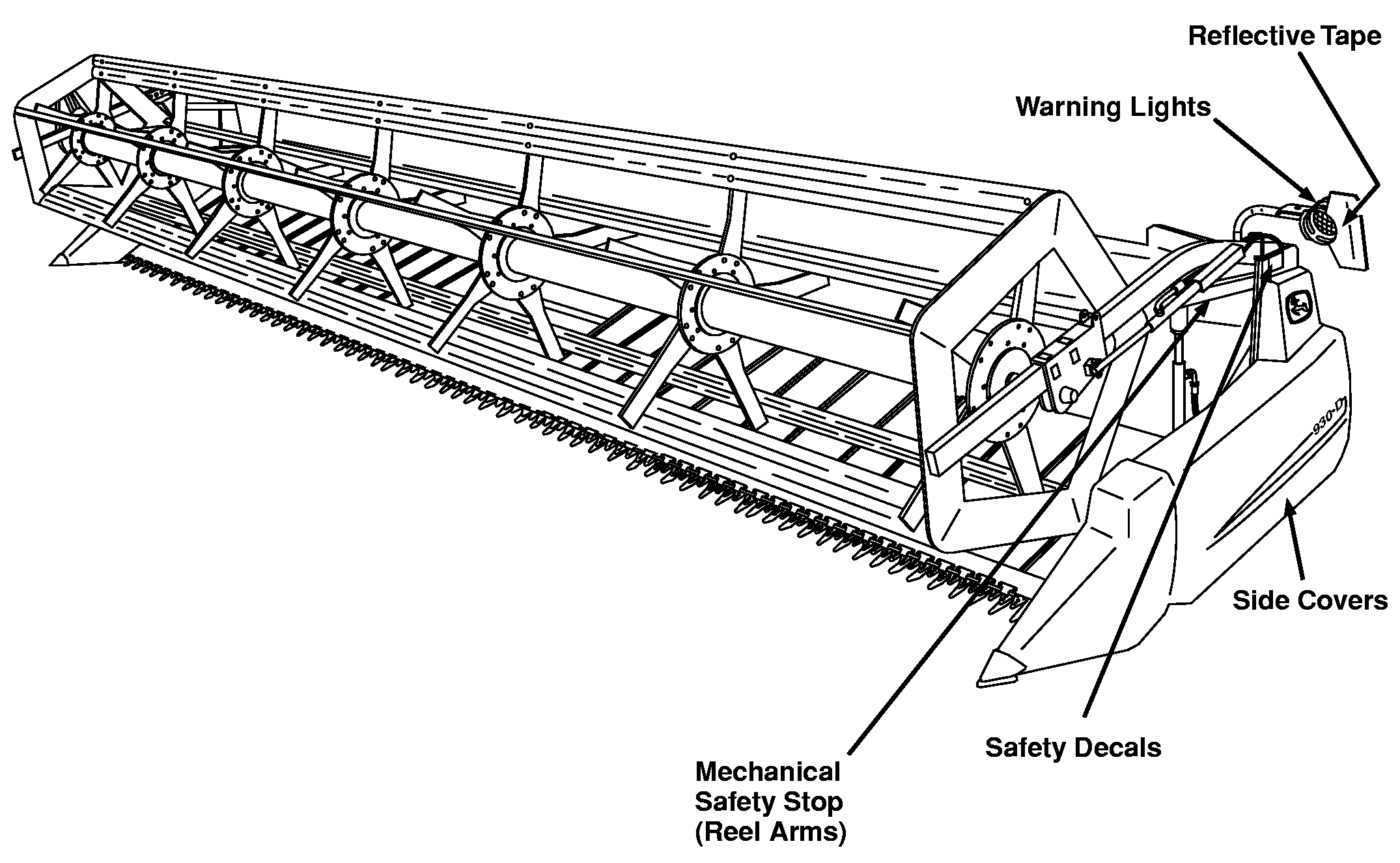 Reflective Tape

Warning Lights

930-D

Side Covers

Safety Decals

Mechanical Safety Stop (Reel Arms)