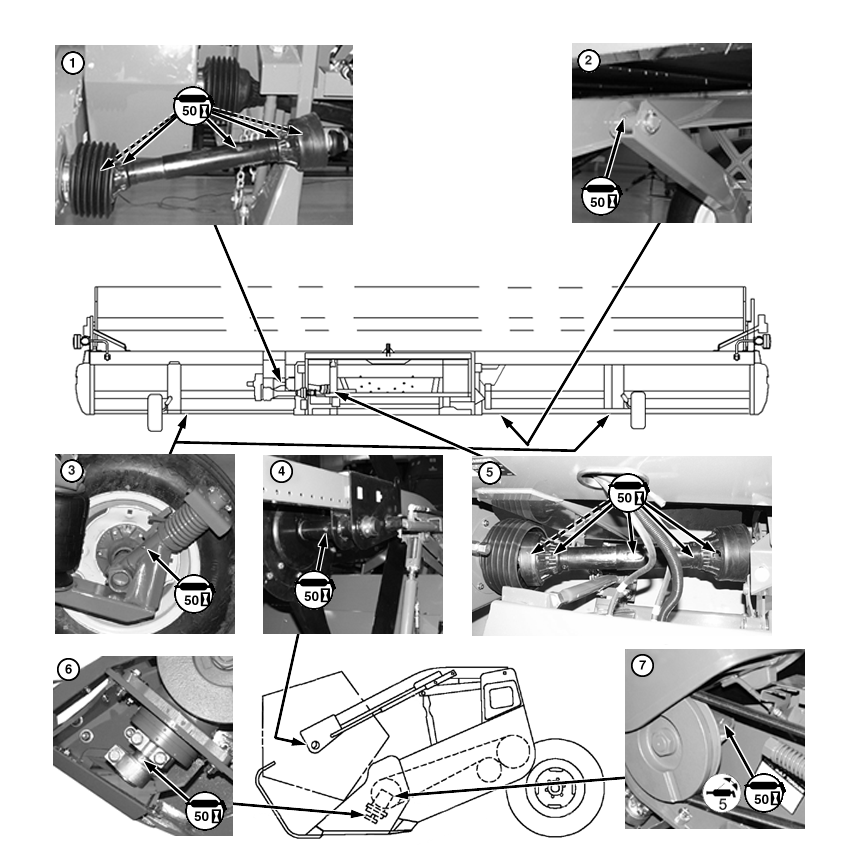 1
50
2
50
3
50
4
50
5
50
6
50
7
5
50