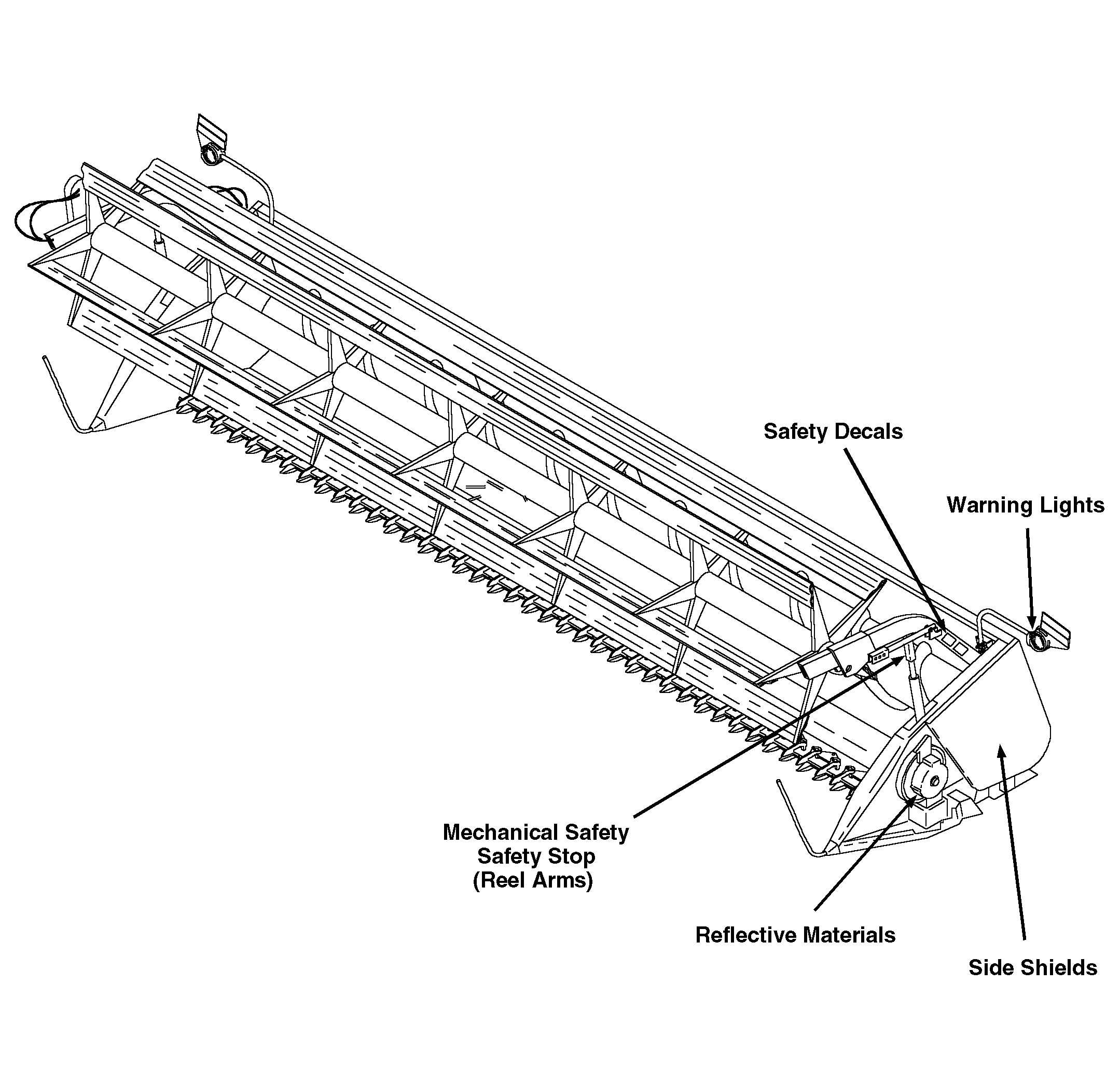 Safety Decals

Warning Lights

Mechanical Safety
Safety Stop
(Reel Arms)

Reflective Materials

Side Shields