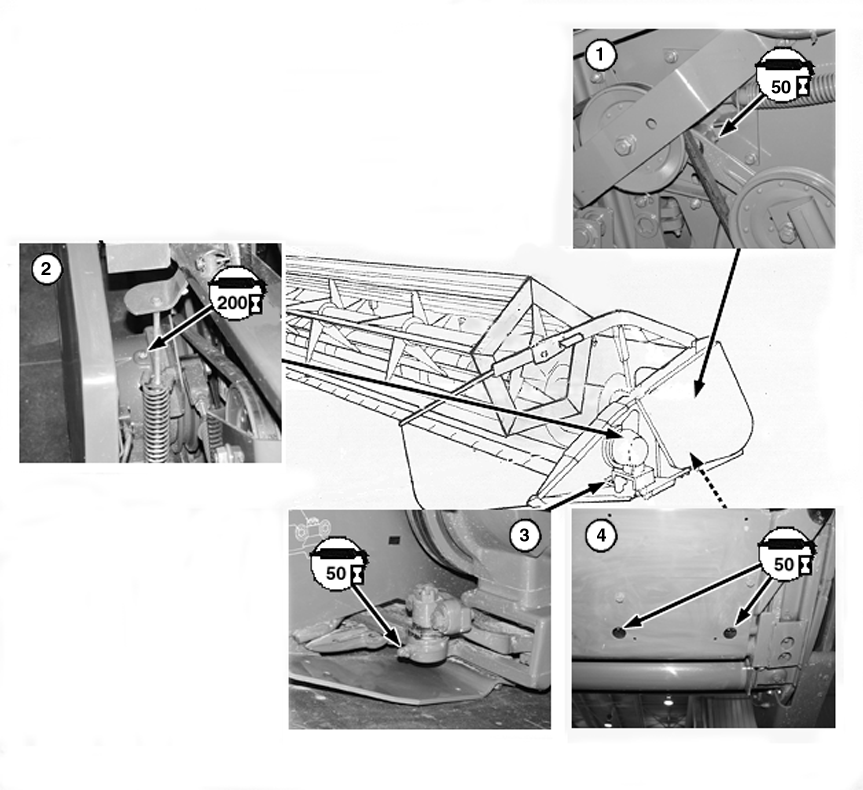 1
50
2
200
3
50
4
50