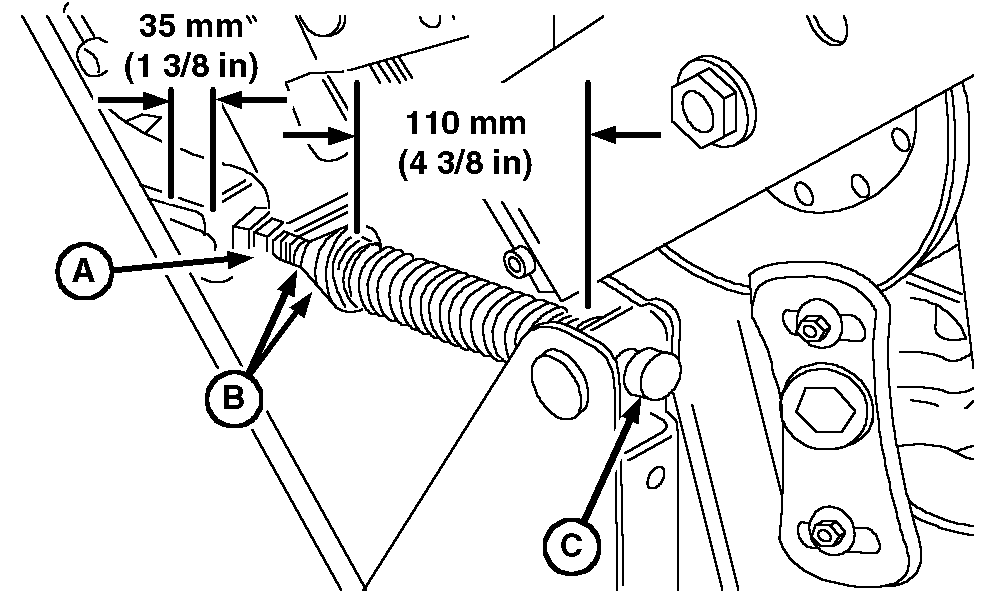 35 mm
(1 3/8 in)

110 mm
(4 3/8 in)

A

B

C