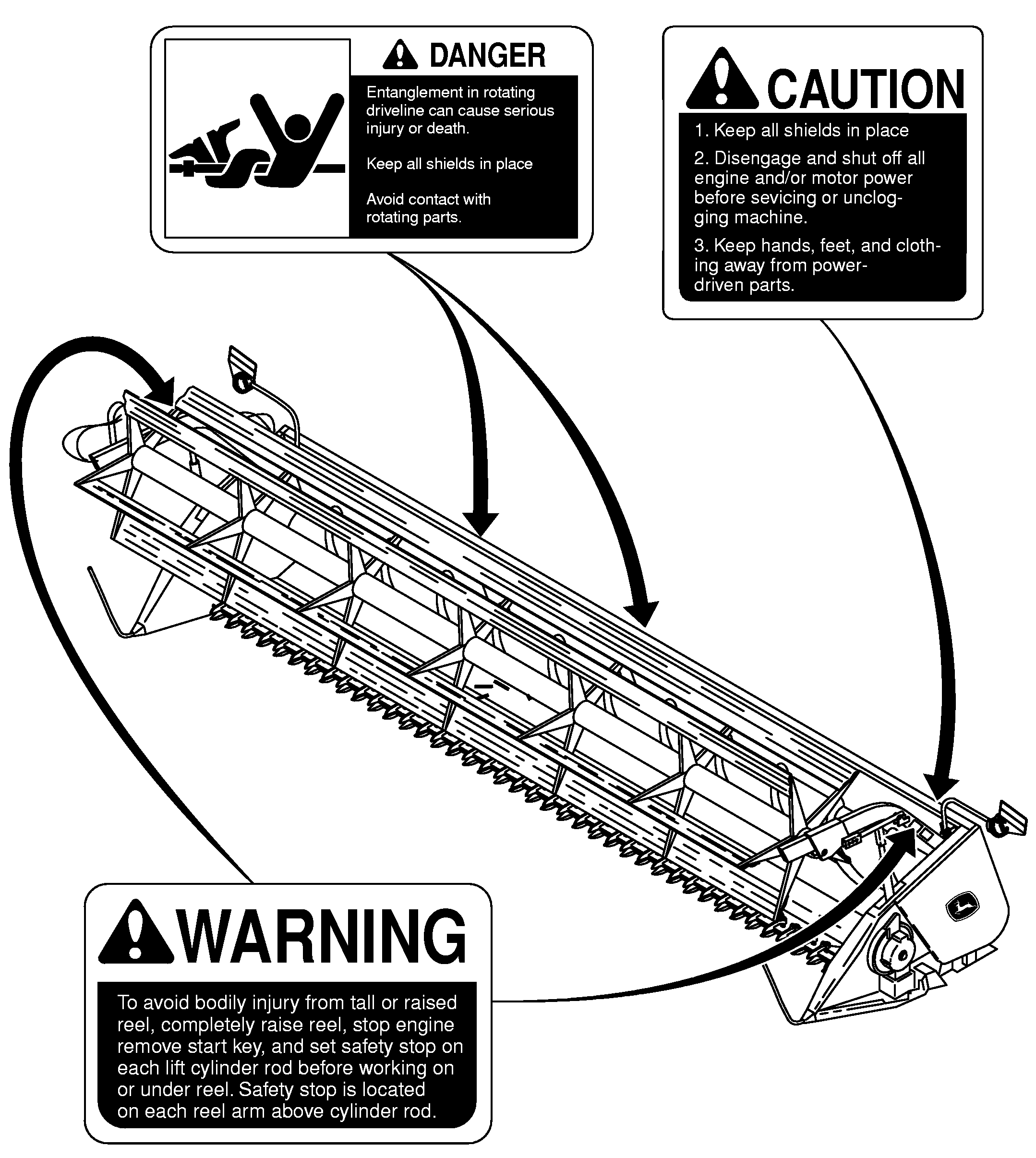 DANGER

Entanglement in rotating driveline can cause serious injury or death.

Keep all shields in place

Avoid contact with rotating parts.

CAUTION

1. Keep all shields in place

2. Disengage and shut off all engine and/or motor power before sevicing or unclogging machine.

3. Keep hands, feet, and clothing away from power-driven parts.

WARNING

To avoid bodily injury from tall or raised reel, completely raise reel, stop engine remove start key, and set safety stop on each lift cylinder rod before working on or under reel. Safety stop is located on each reel arm above cylinder rod.