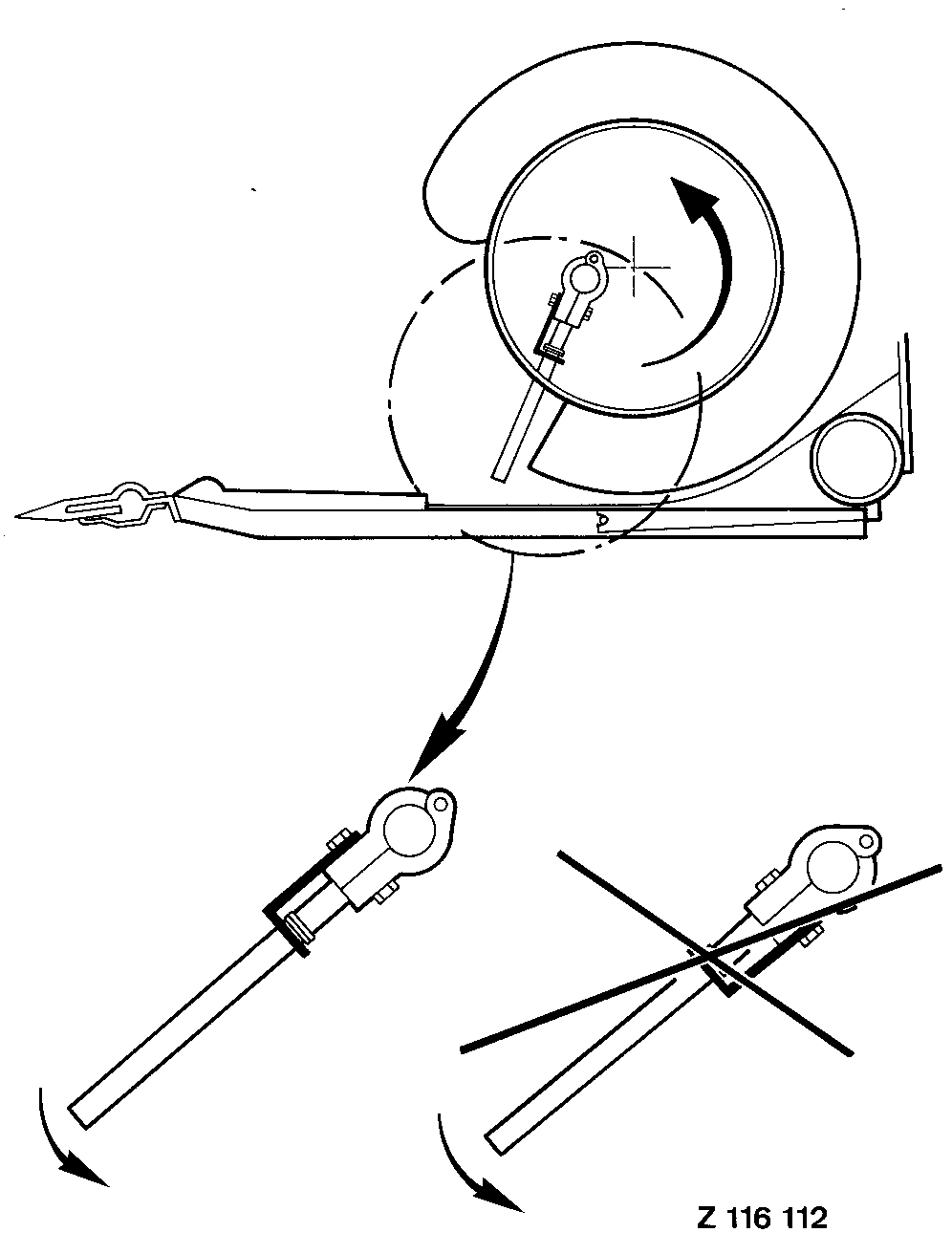 Z 116 112