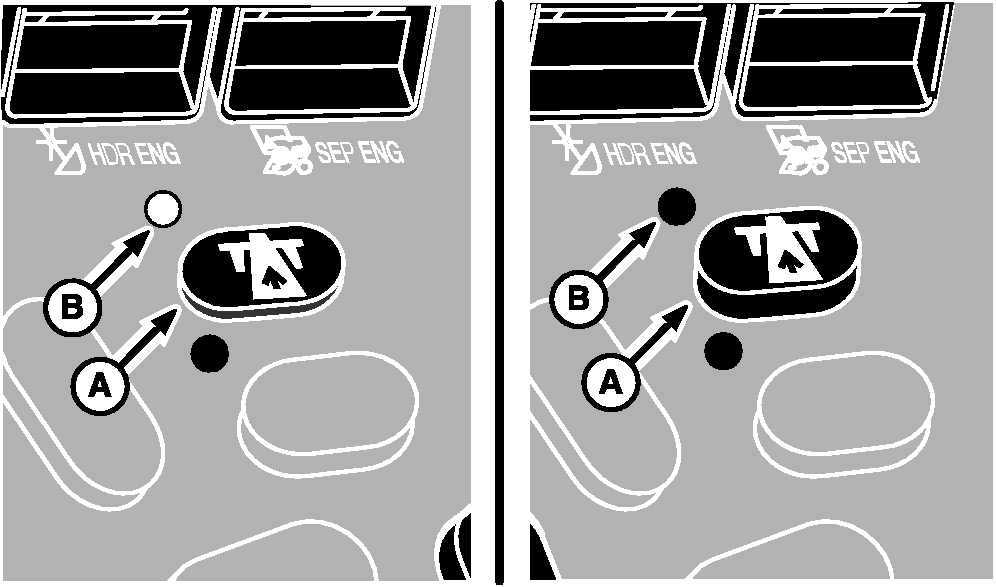 HDR ENG
SEP ENG
B
A

HDR ENG
SEP ENG
B
A