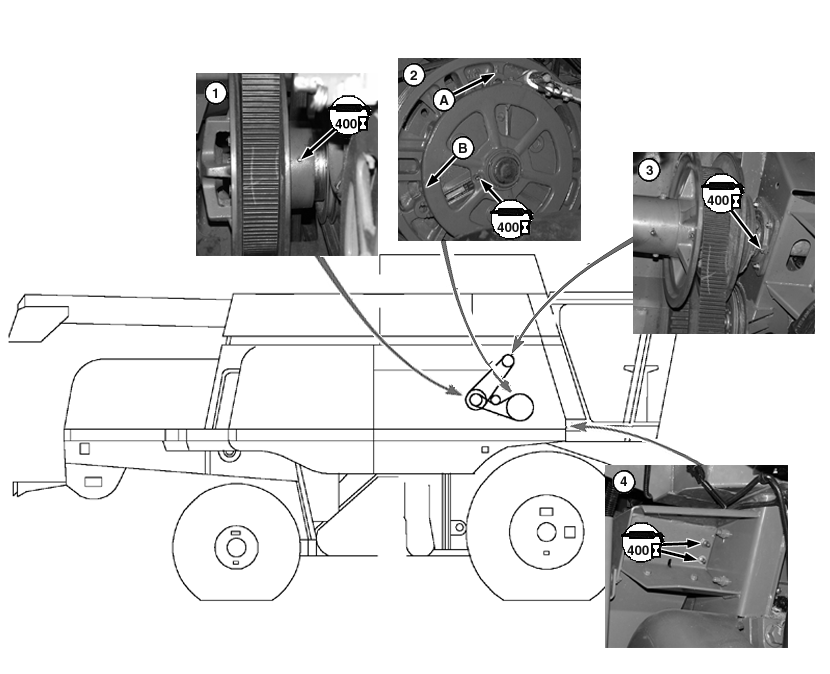 1
400
2
A
B
400
3
400
4
400