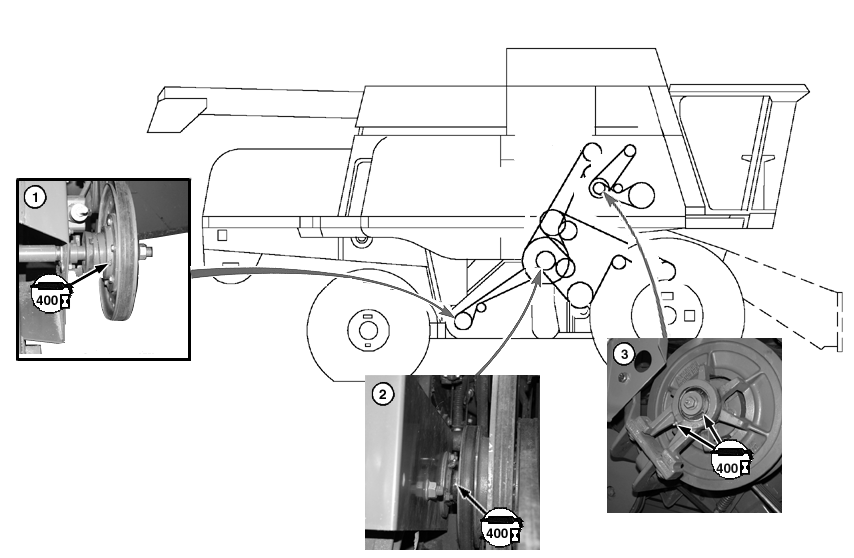 1
400
2
400
3
400