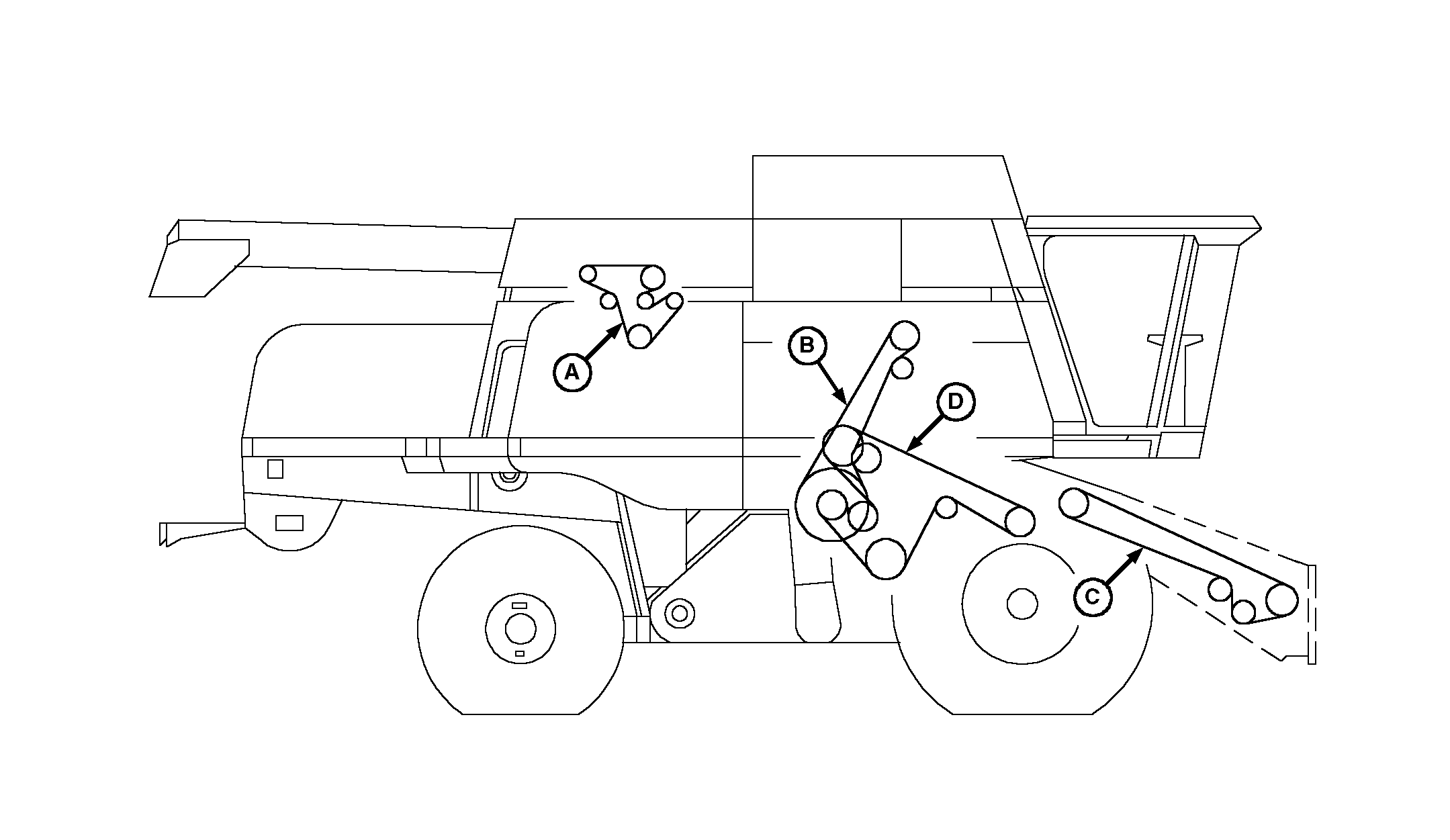 A
B
D
C