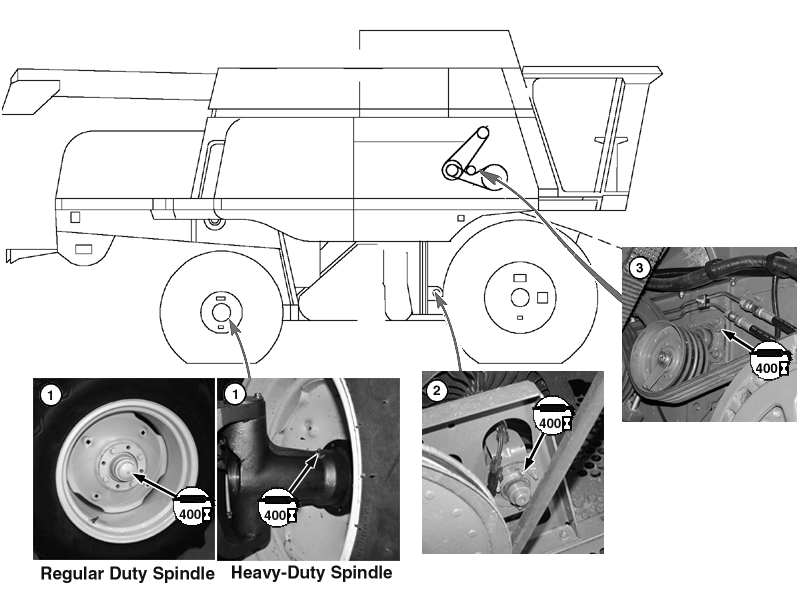 3

400

1

400

1

400

2

400

Regular Duty Spindle

Heavy-Duty Spindle