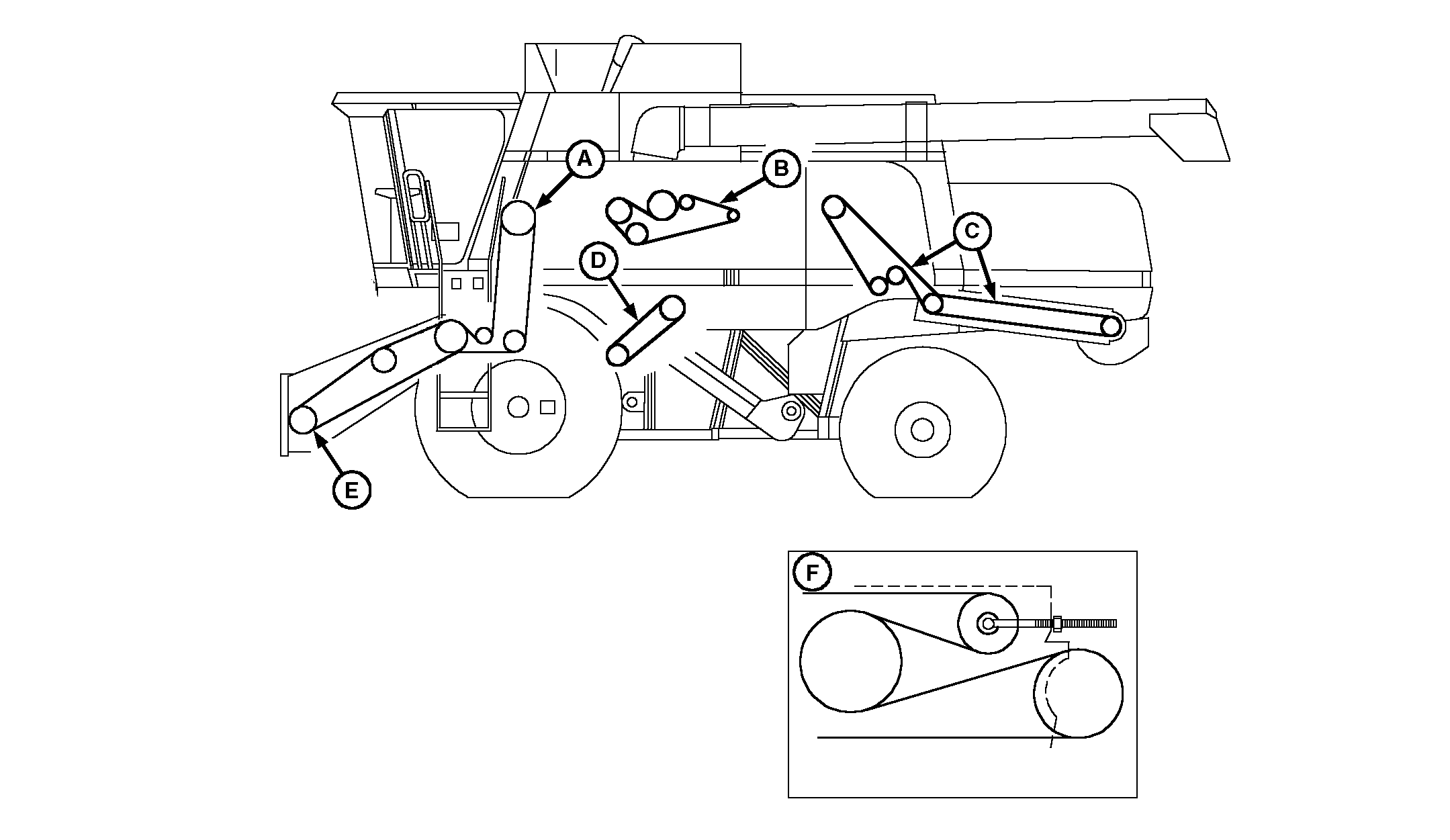 A
B
C
D
E
F