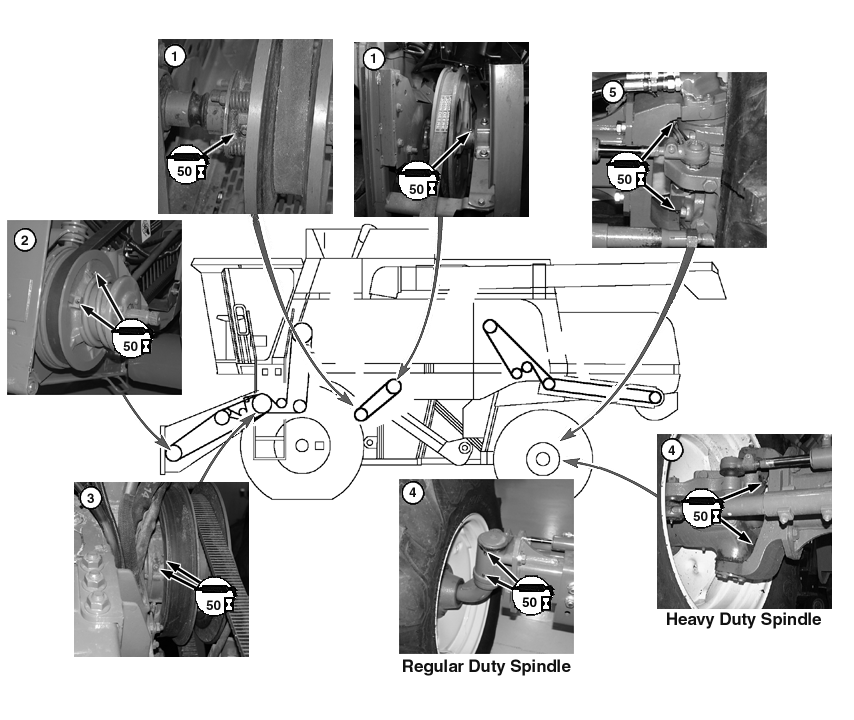 1
50
1
50
5
50
2
50
3
50
4
50
Regular Duty Spindle
4
50
Heavy Duty Spindle