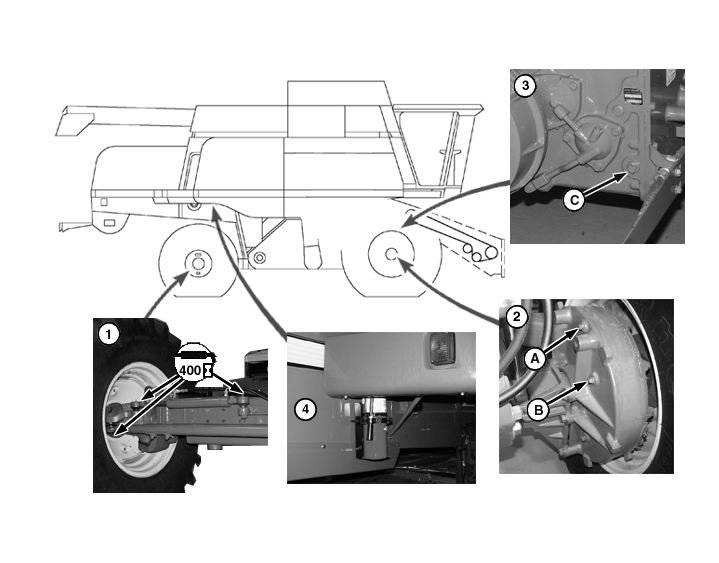 3
C
1
400
4
2
A
B