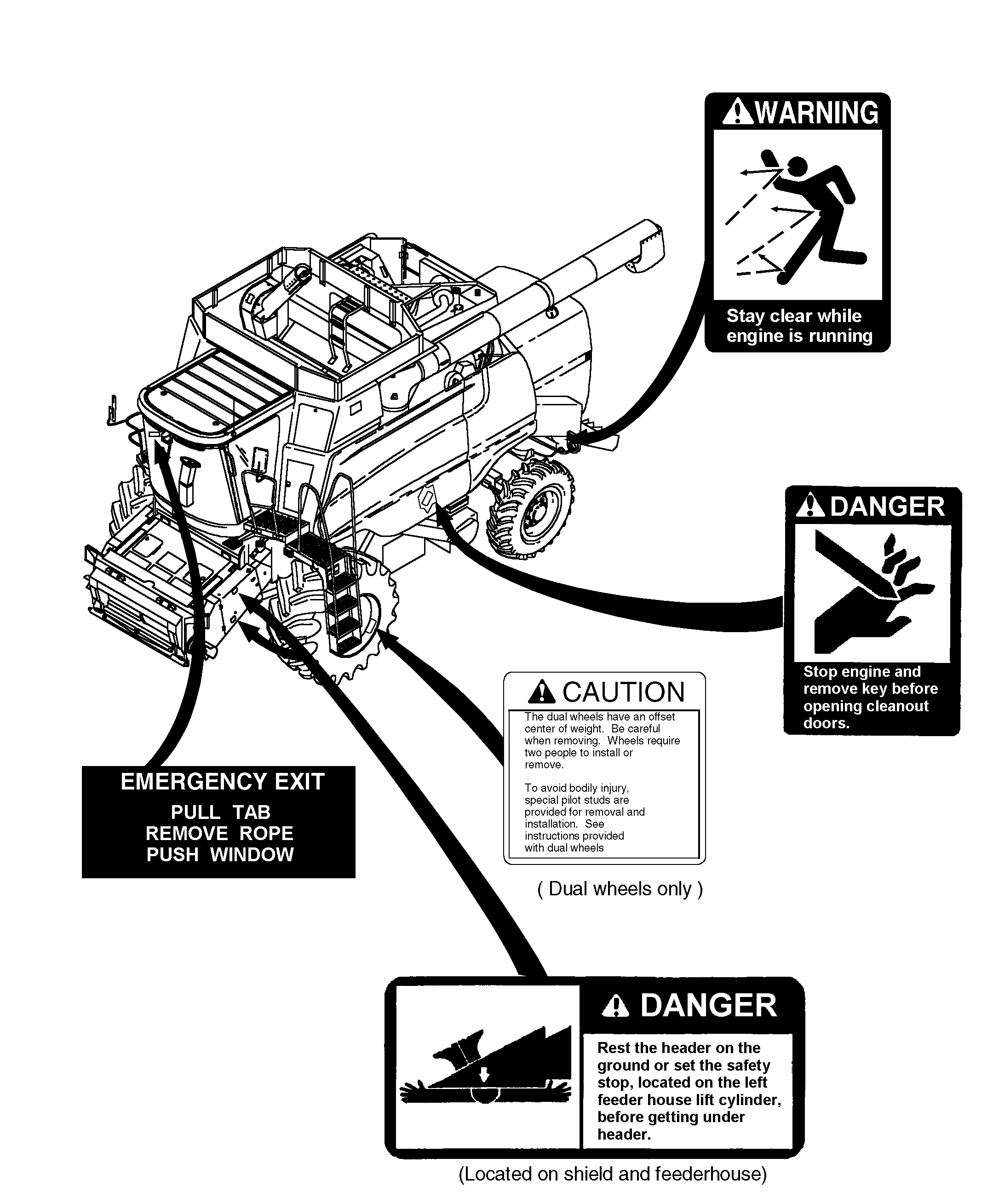 WARNING

Stay clear while engine is running

DANGER

Stop engine and remove key before opening cleanout doors.

CAUTION

The dual wheels have an offset center of weight. Be careful when removing. Wheels require two people to install or remove.

To avoid bodily injury, special pilot studs are provided for removal and installation. See instructions provided with dual wheels

( Dual wheels only )

EMERGENCY EXIT
PULL TAB
REMOVE ROPE
PUSH WINDOW

DANGER

Rest the header on the ground or set the safety stop, located on the left feeder house lift cylinder, before getting under header.

(Located on shield and feederhouse)