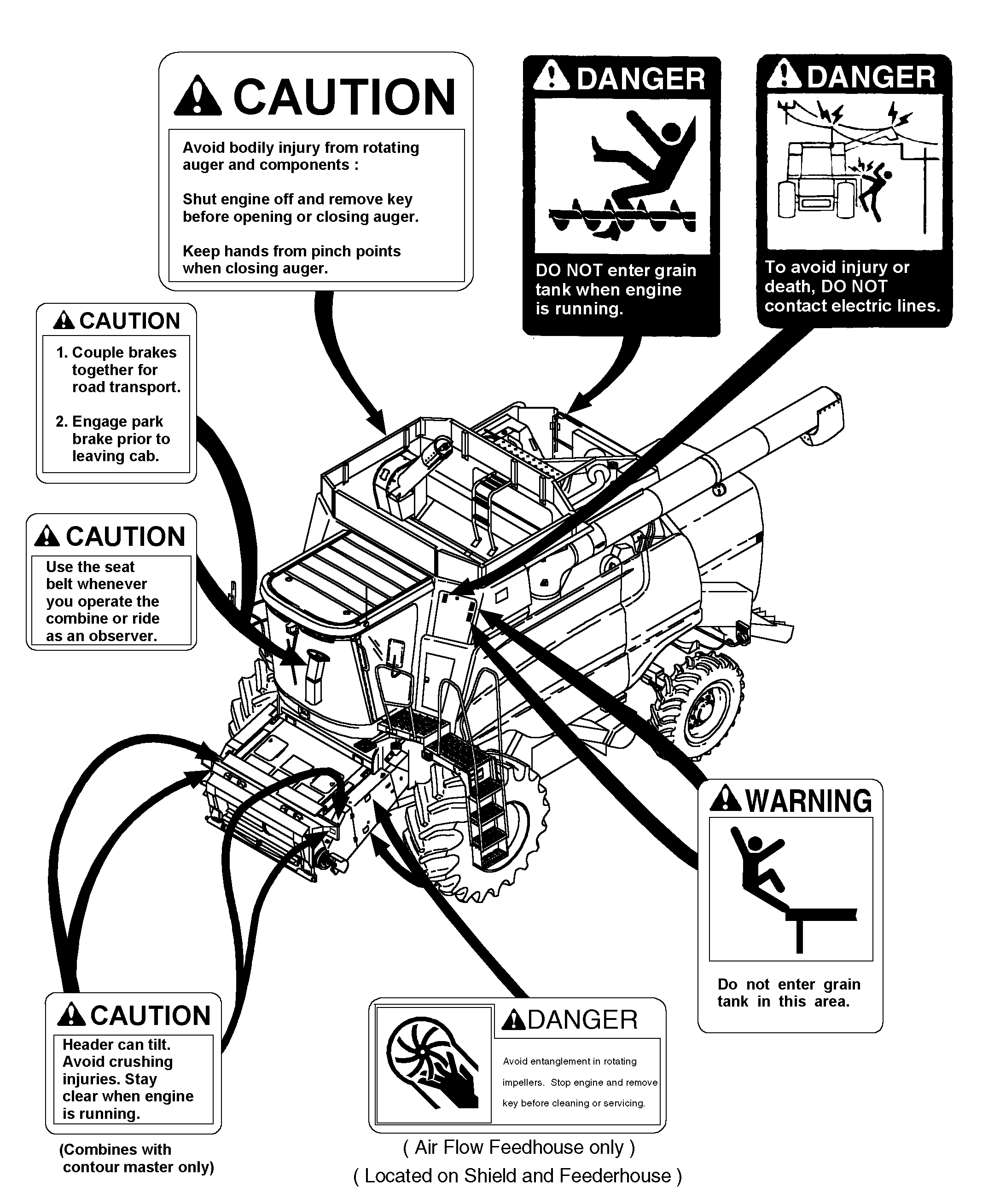 CAUTION

Avoid bodily injury from rotating auger and components :

Shut engine off and remove key before opening or closing auger.

Keep hands from pinch points when closing auger.

DANGER

DO NOT enter grain tank when engine is running.

DANGER

To avoid injury or death, DO NOT contact electric lines.

CAUTION

1. Couple brakes together for road transport.

2. Engage park brake prior to leaving cab.

CAUTION

Use the seat belt whenever you operate the combine or ride as an observer.

WARNING

Do not enter grain tank in this area.

CAUTION

Header can tilt. Avoid crushing injuries. Stay clear when engine is running.

(Combines with contour master only)

DANGER

Avoid entanglement in rotating impellers. Stop engine and remove key before cleaning or servicing.

( Air Flow Feedhouse only )

( Located on Shield and Feederhouse )