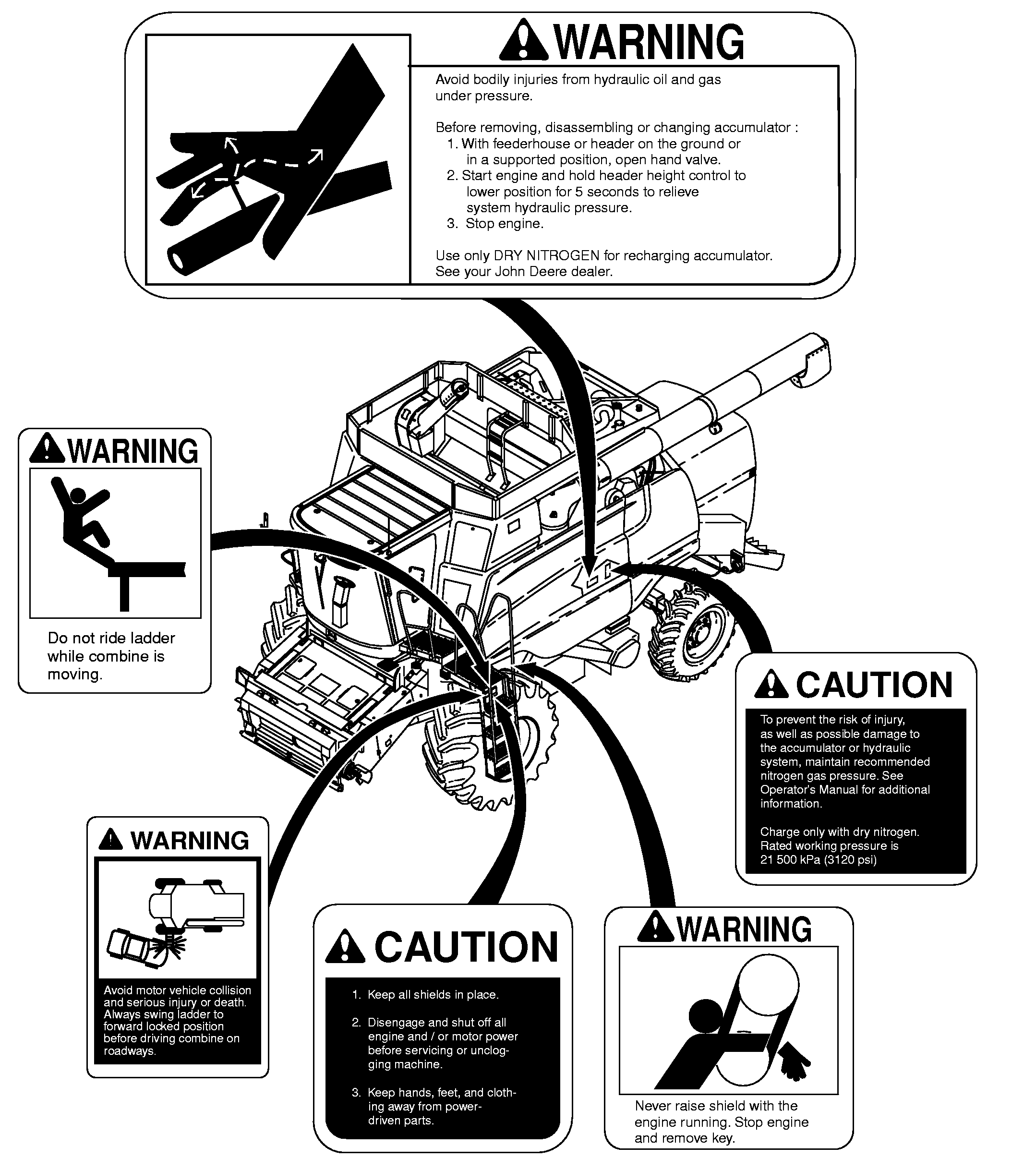 WARNING

Avoid bodily injuries from hydraulic oil and gas under pressure.

Before removing, disassembling or changing accumulator :
1. With feederhouse or header on the ground or in a supported position, open hand valve.
2. Start engine and hold header height control to lower position for 5 seconds to relieve system hydraulic pressure.
3. Stop engine.

Use only DRY NITROGEN for recharging accumulator. See your John Deere dealer.

WARNING

Do not ride ladder while combine is moving.

CAUTION

To prevent the risk of injury, as well as possible damage to the accumulator or hydraulic system, maintain recommended nitrogen gas pressure. See Operator's Manual for additional information.

Charge only with dry nitrogen. Rated working pressure is 21 500 kPa (3120 psi)

WARNING

Avoid motor vehicle collision and serious injury or death. Always swing ladder to forward locked position before driving combine on roadways.

CAUTION

1. Keep all shields in place.

2. Disengage and shut off all engine and / or motor power before servicing or unclogging machine.

3. Keep hands, feet, and clothing away from power-driven parts.

WARNING

Never raise shield with the engine running. Stop engine and remove key.