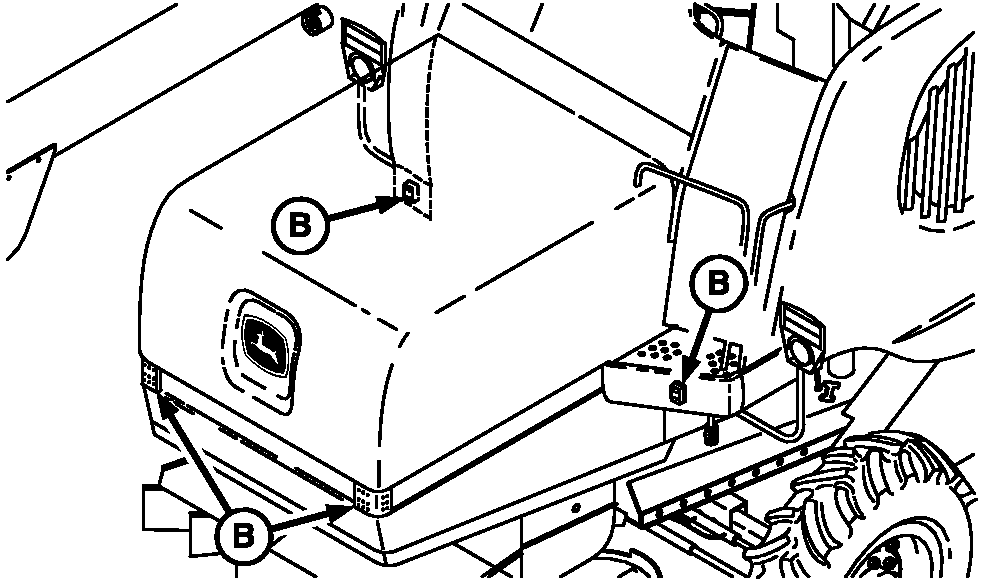 B
B
B