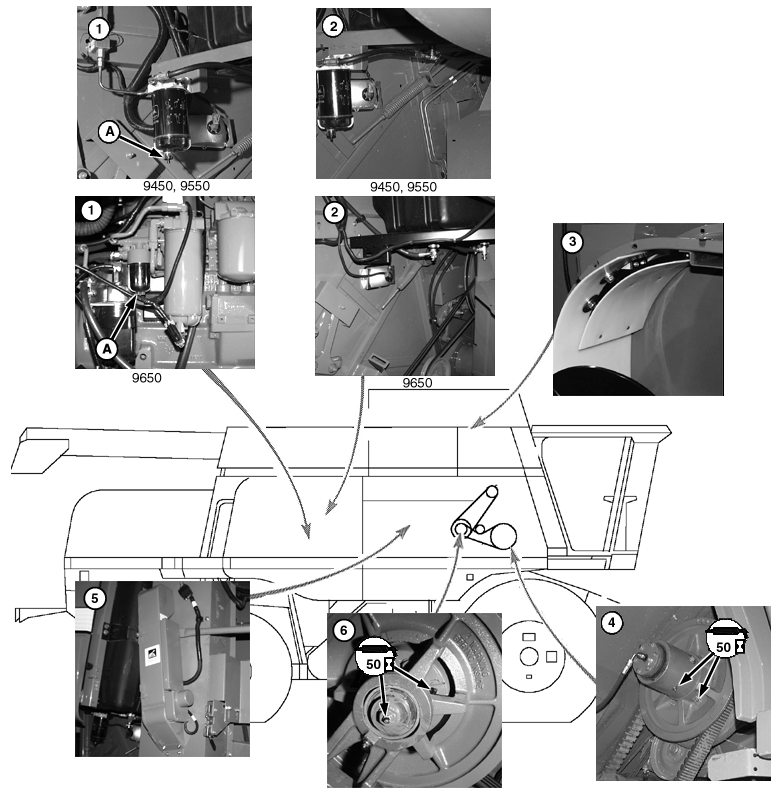 1
A
9450, 9550
2
9450, 9550
1
A
9650
2
9650
3
5
6
50
4
50