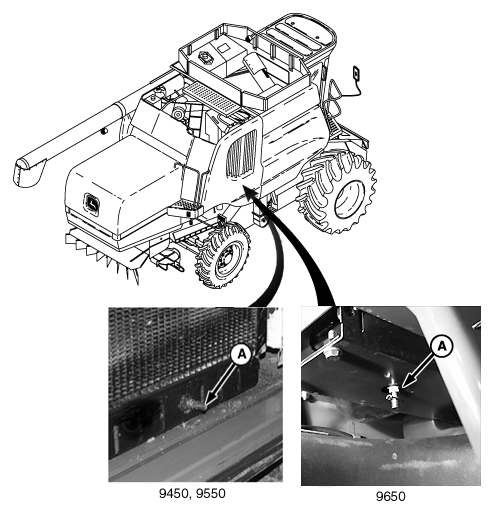 A

A

9450, 9550

9650