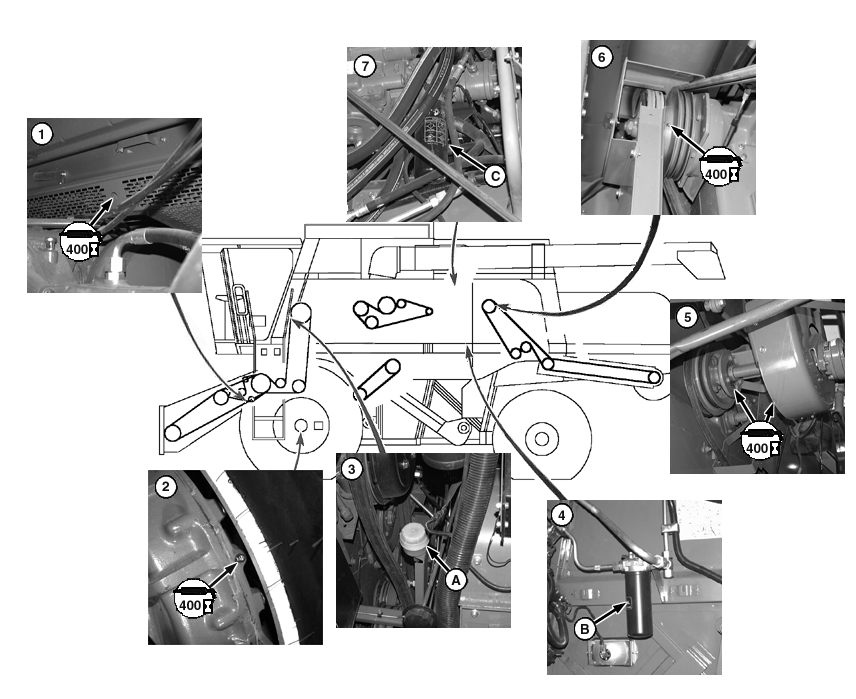 7

C

6

400

1

400

5

400

2

400

3

A

4

B