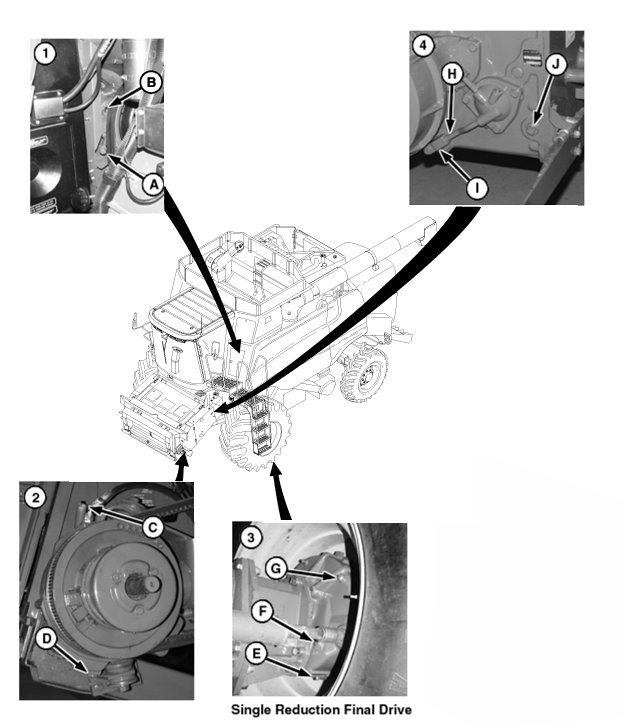 1
B
A
4
H
J
I
2
C
D
3
G
F
E
Single Reduction Final Drive