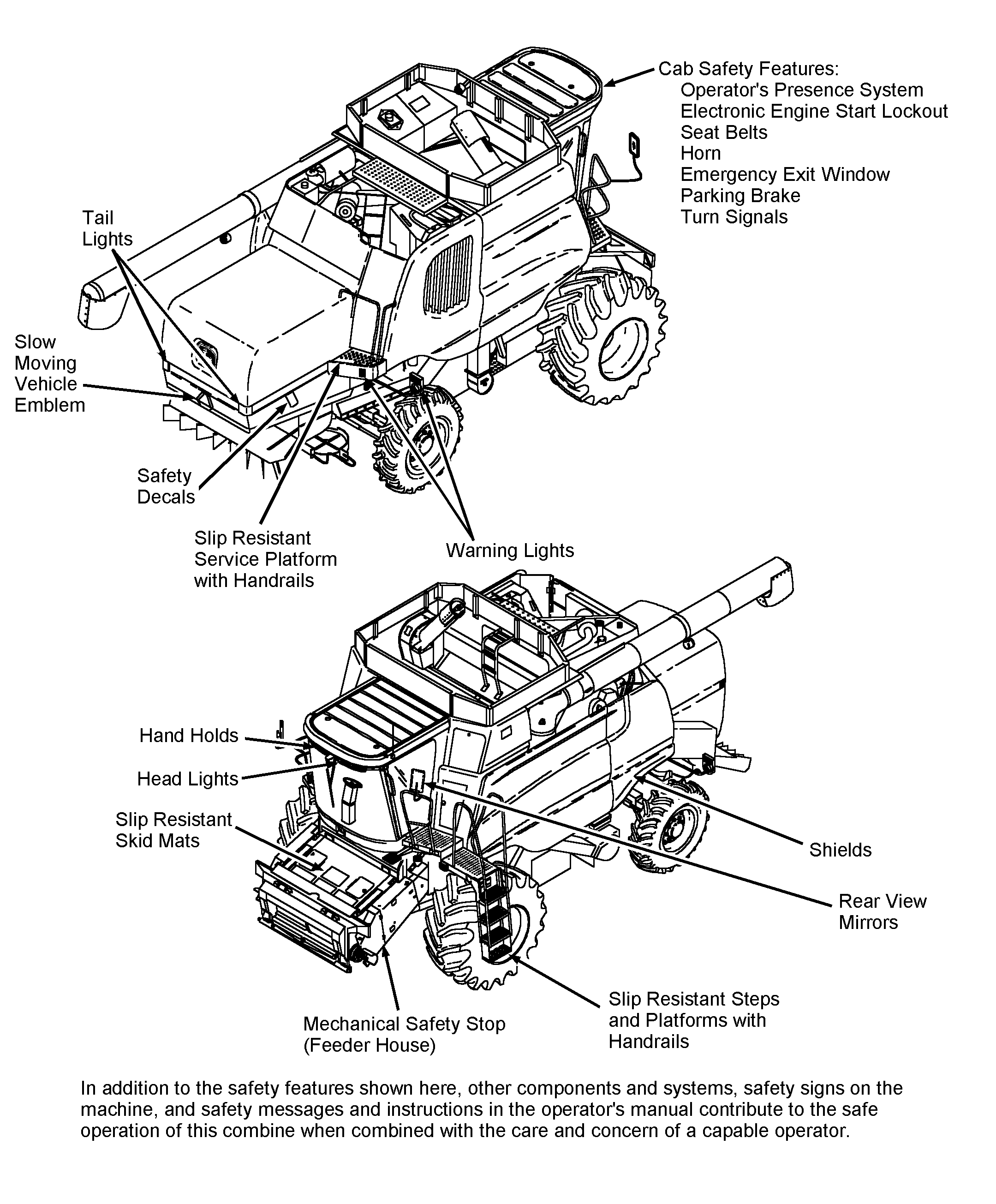 Cab Safety Features:
Operator's Presence System
Electronic Engine Start Lockout
Seat Belts
Horn
Emergency Exit Window
Parking Brake
Turn Signals

Tail Lights

Slow Moving Vehicle Emblem

Safety Decals

Slip Resistant Service Platform with Handrails

Warning Lights

Hand Holds

Head Lights

Slip Resistant Skid Mats

Shields

Rear View Mirrors

Mechanical Safety Stop (Feeder House)

Slip Resistant Steps and Platforms with Handrails

In addition to the safety features shown here, other components and systems, safety signs on the machine, and safety messages and instructions in the operator's manual contribute to the safe operation of this combine when combined with the care and concern of a capable operator.