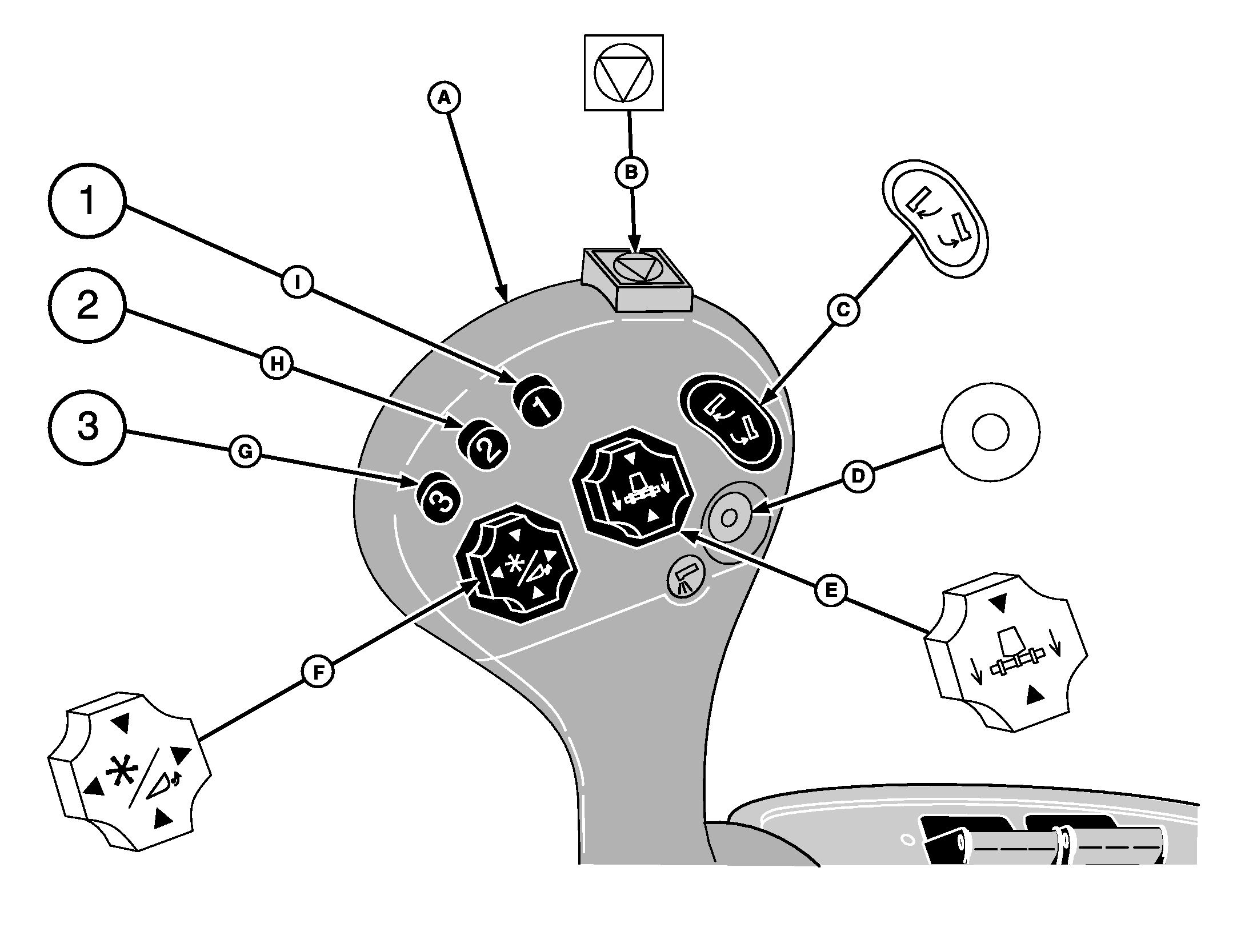 A
B
1
I
2
H
3
G
C
D
E
F
1
2
3