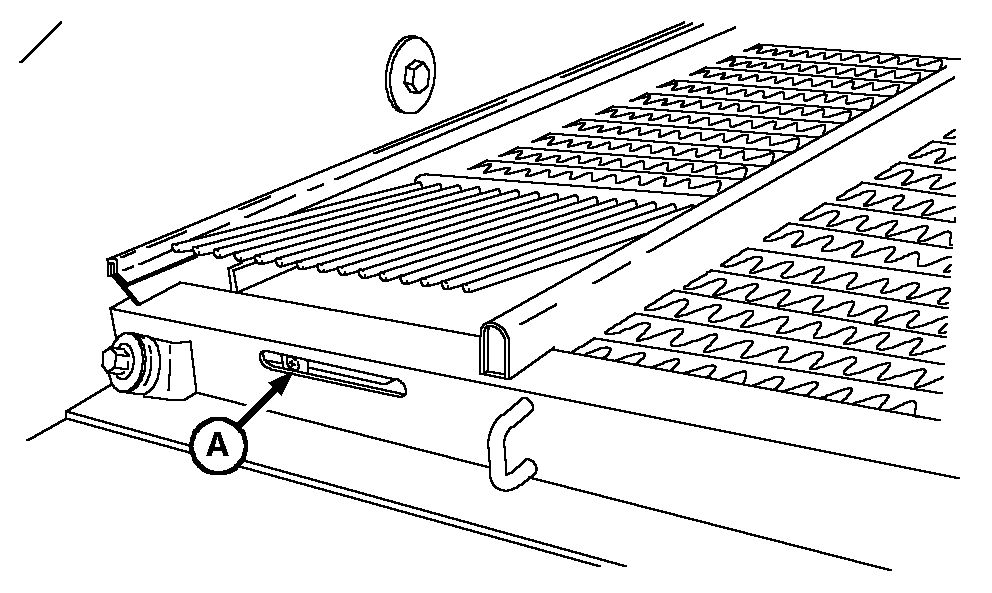 A