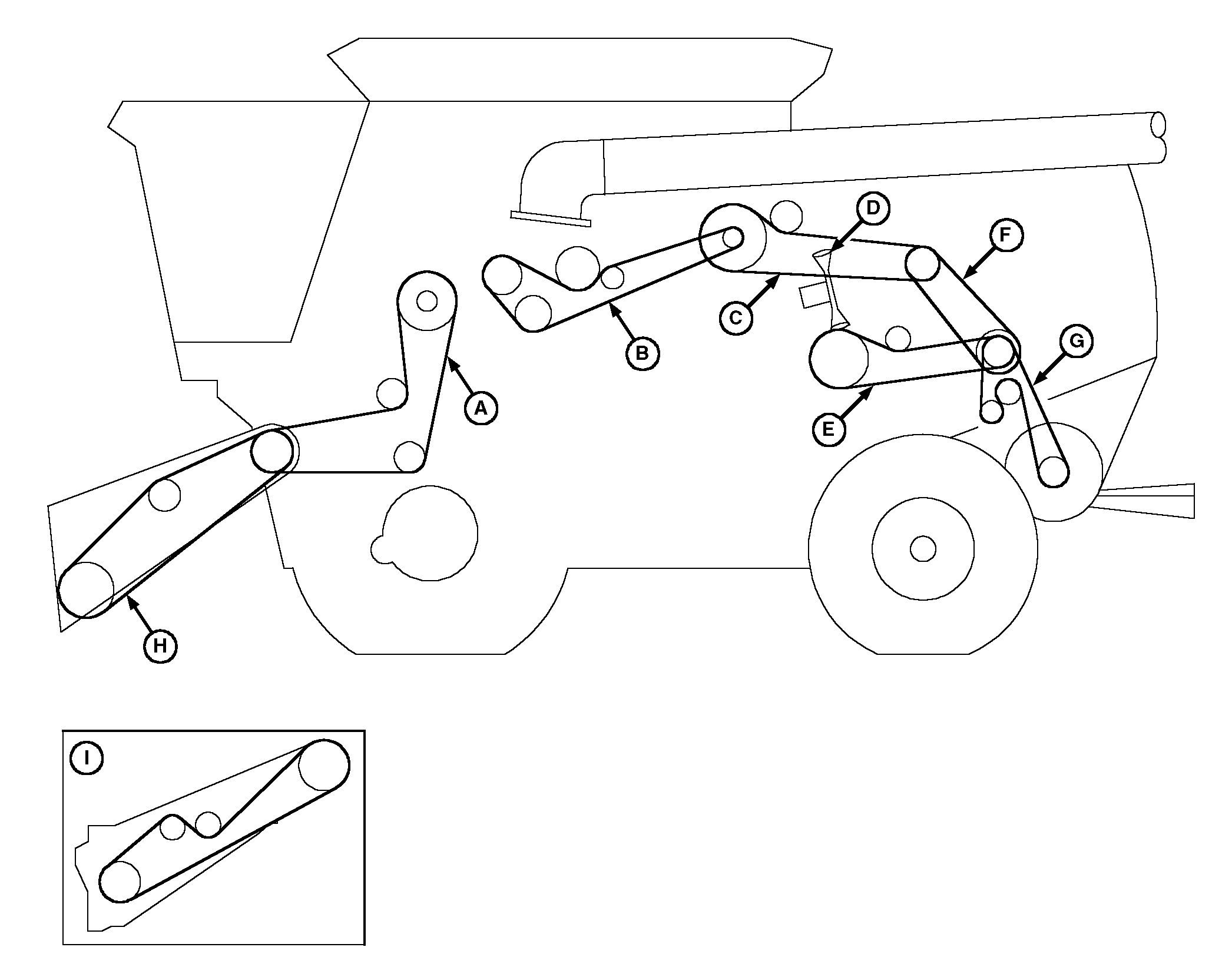 D
F
C
B
G
A
E
H
I