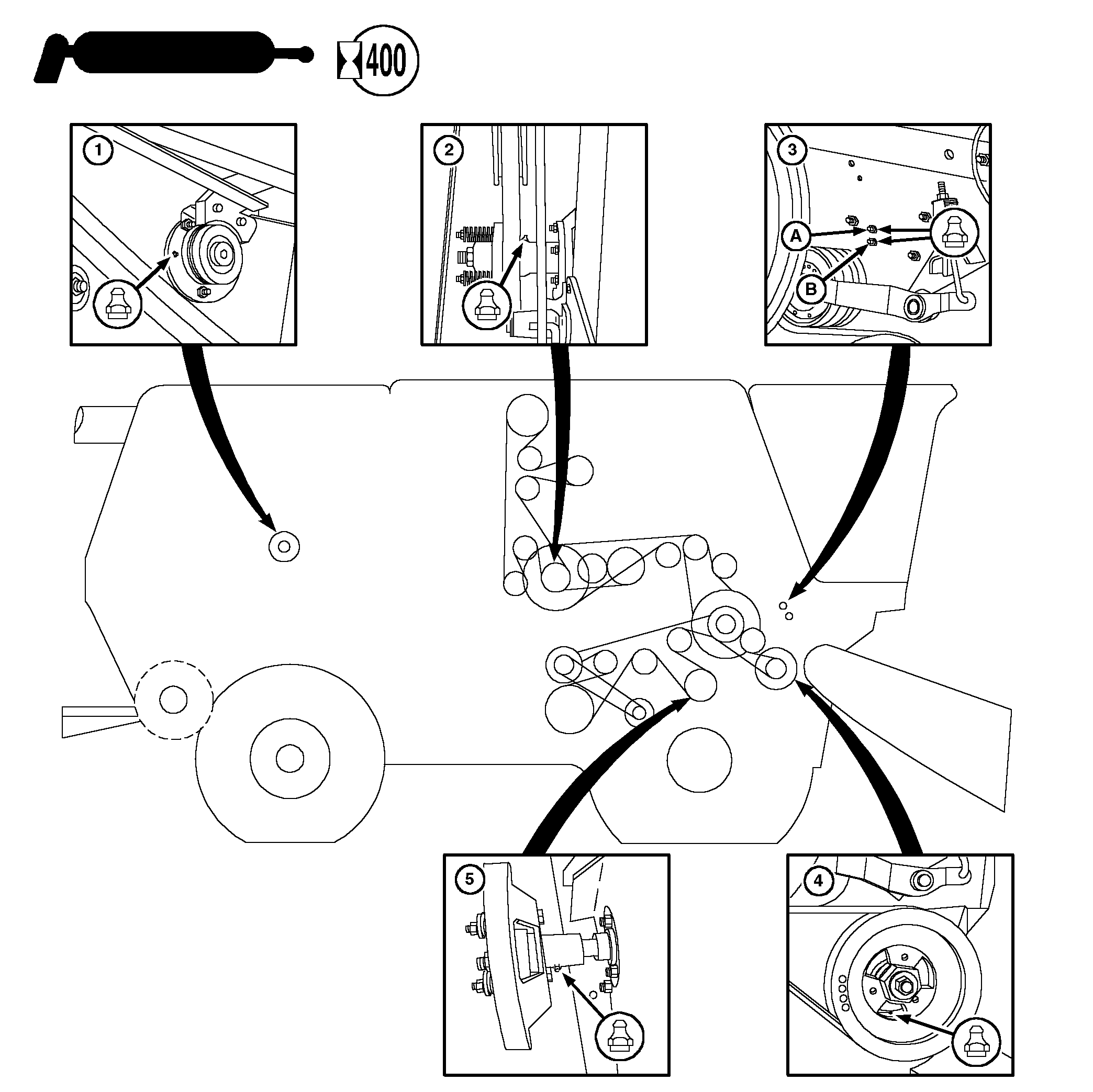 400

1

2

3

A

B

5

4